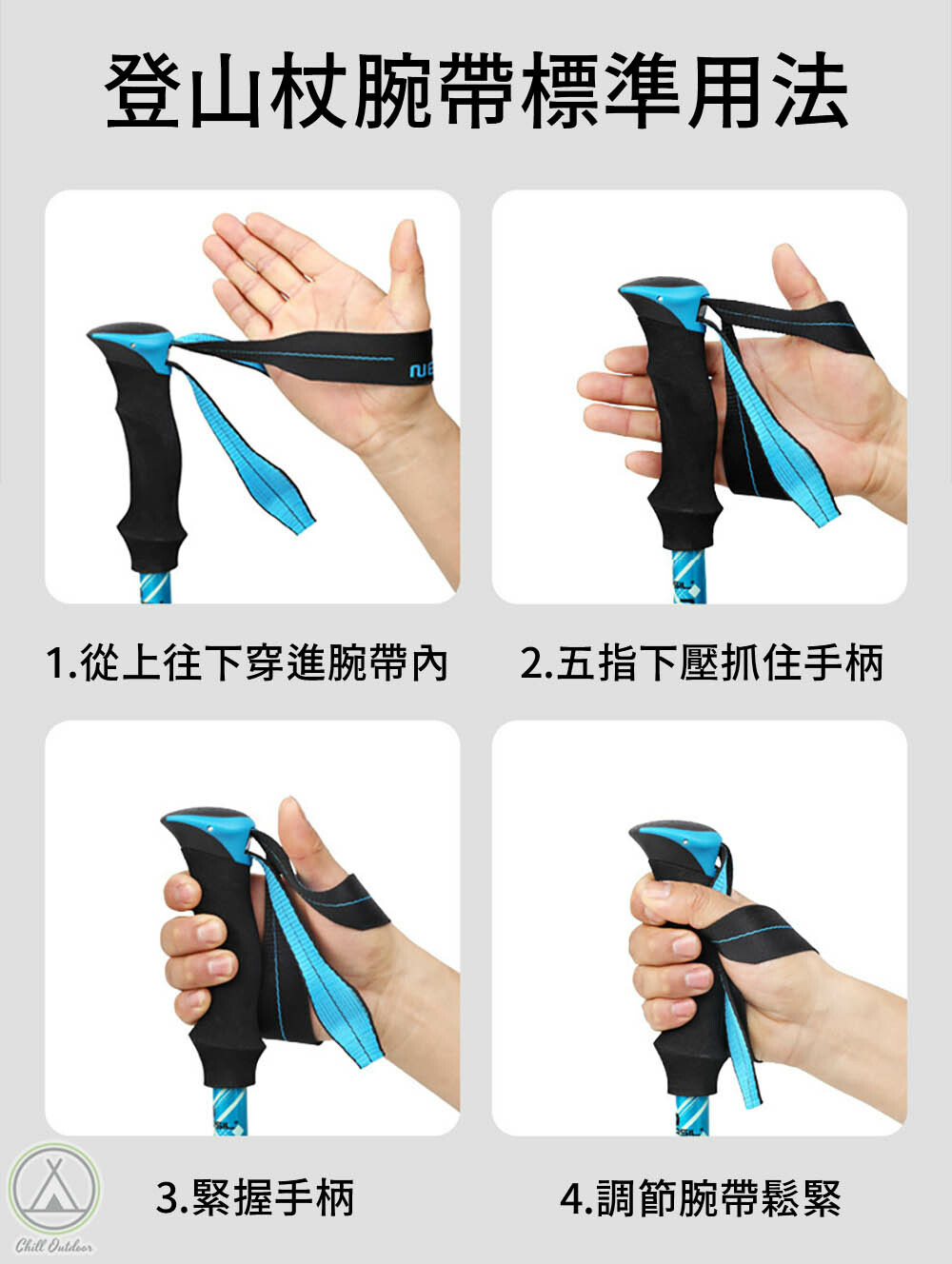 登山杖腕帶標準用法

1.從上往下穿進腕帶內

2.五指下壓抓住手柄

3.緊握手柄

4.調節腕帶鬆緊

Chill Outdoor