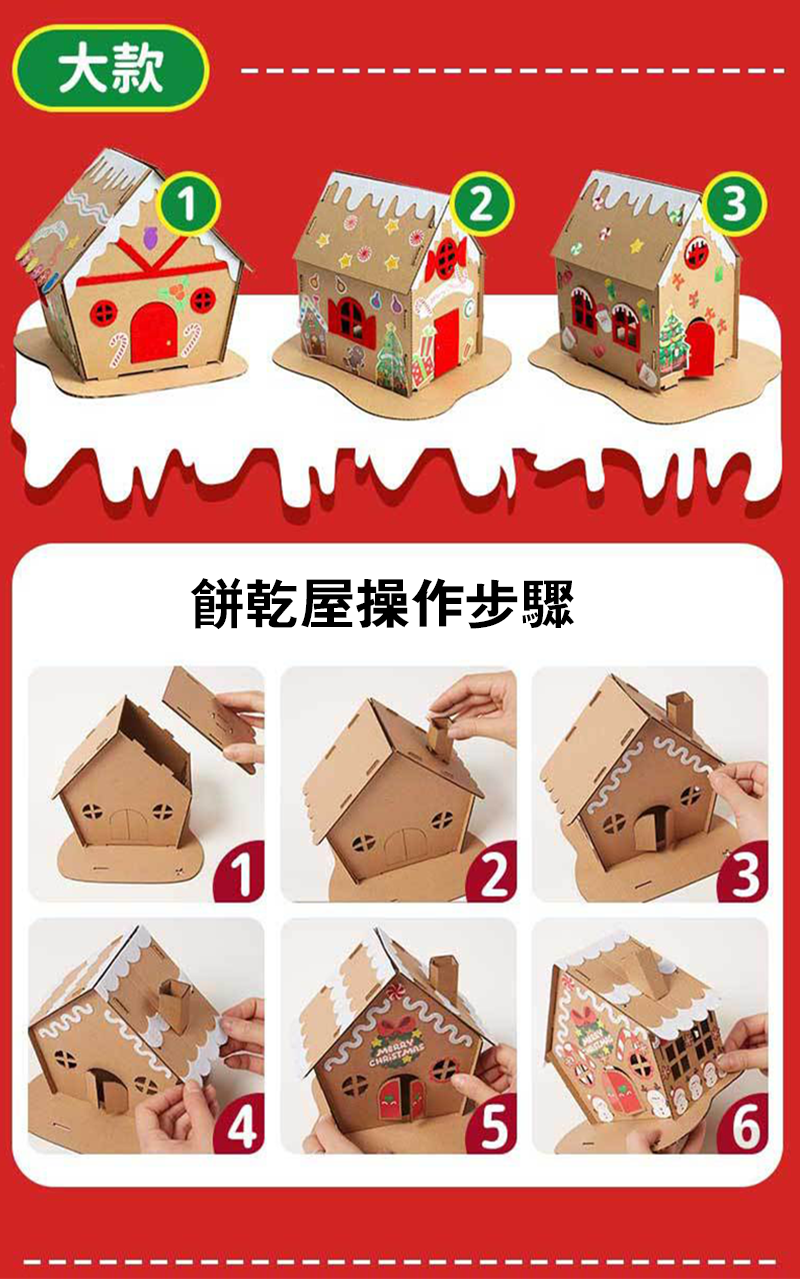 大款

1

2

3

餅乾屋操作步驟

1

2

3

4

MERRY CHRISTMAS

5

6