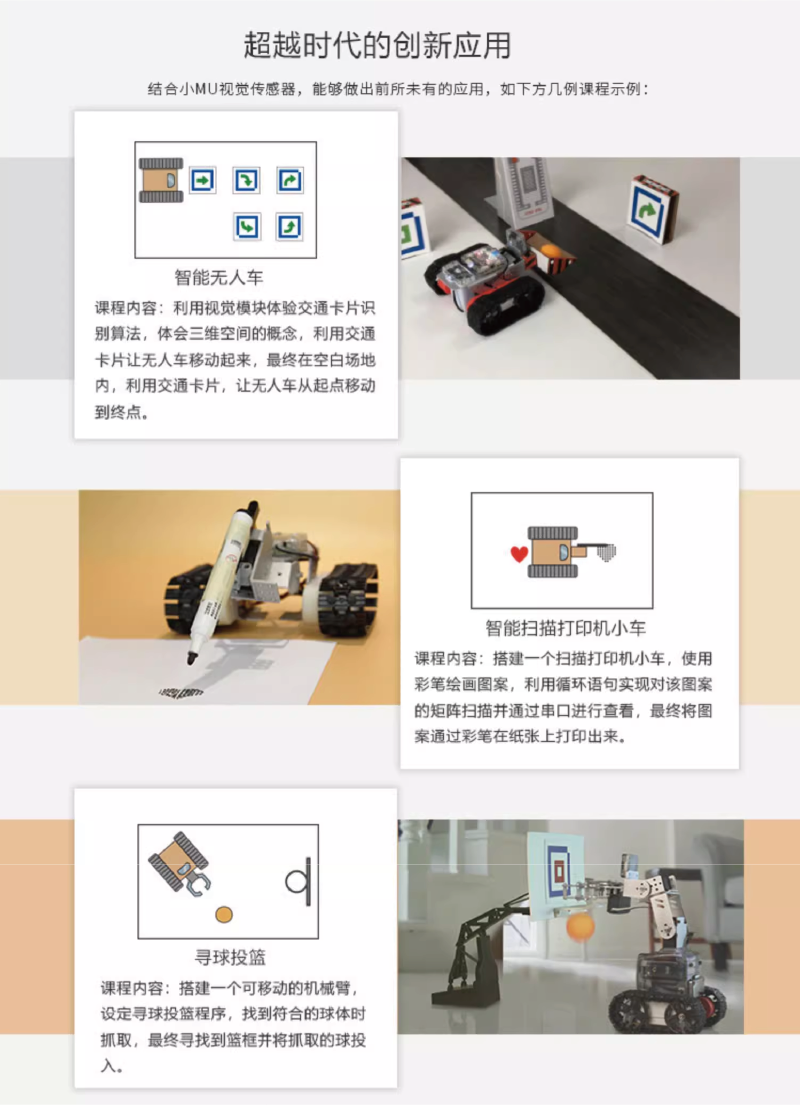 超越时代的创新应用

结合小MU视觉传感器，能够做出前所未有的应用，如下方几例课程示例：

智能无人车

课程内容：利用视觉模块体验交通卡片识别算法，体会三维空间的概念，利用交通卡片让无人车移动起来，最终在空白场地内，利用交通卡片，让无人车从起点移动到终点。

智能扫描打印机小车

课程内容：搭建一个扫描打印机小车，使用彩笔绘画图案，利用循环语句实现对该图案的矩阵扫描并通过串口进行查看，最终将图案通过彩笔在纸张上打印出来。

寻球投篮

课程内容：搭建一个可移动的机械臂，设定寻球投篮程序，找到符合的球体时抓取，最终寻找到篮框并将抓取的球投入。