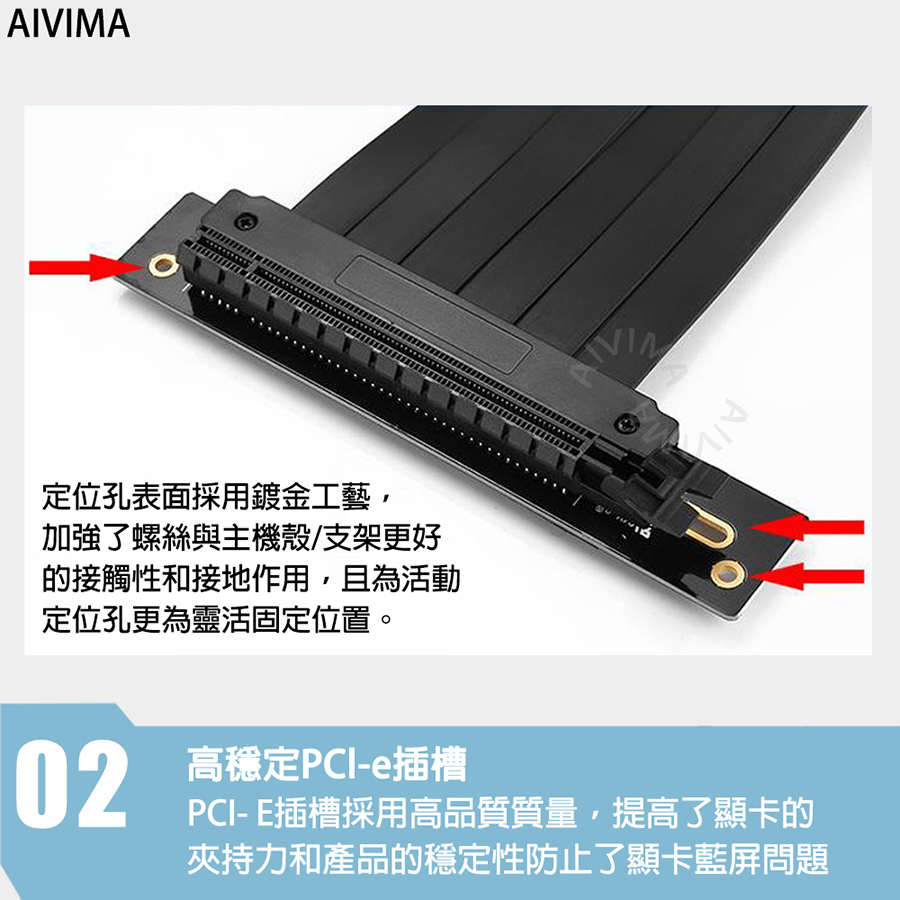 AIVIMA

AIVIMA

AIVIMA

定位孔表面採用鍍金工藝，加強了螺絲與主機殼/支架更好的接觸性和接地作用，且為活動定位孔更為靈活固定位置。

02

高穩定PCI-e插槽

PCI- E插槽採用高品質質量，提高了顯卡的夾持力和產品的穩定性防止了顯卡藍屏問題