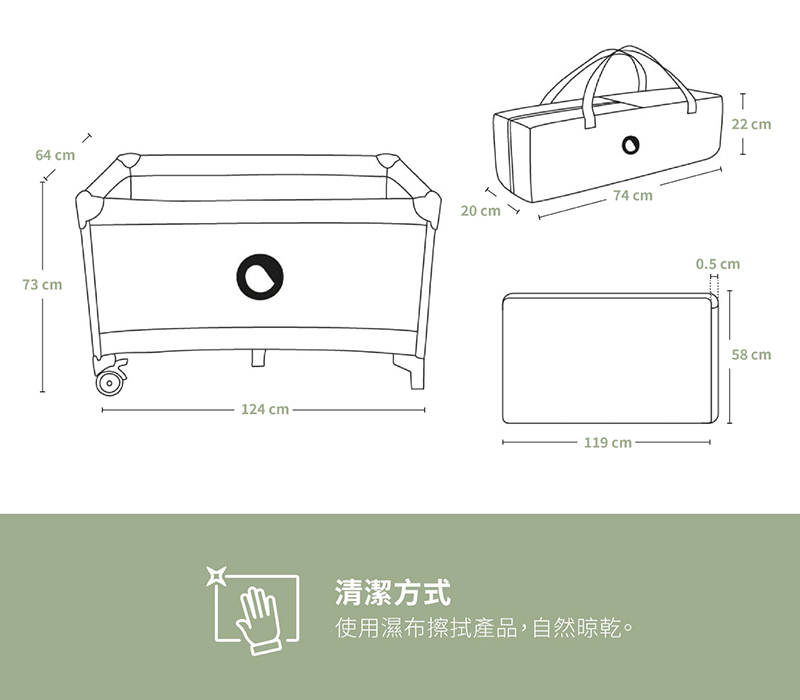 64 cm

73 cm

124 cm

22 cm

20 cm

74 cm

0.5 cm

58 cm

119 cm

清潔方式

使用濕布擦拭產品，自然晾乾。