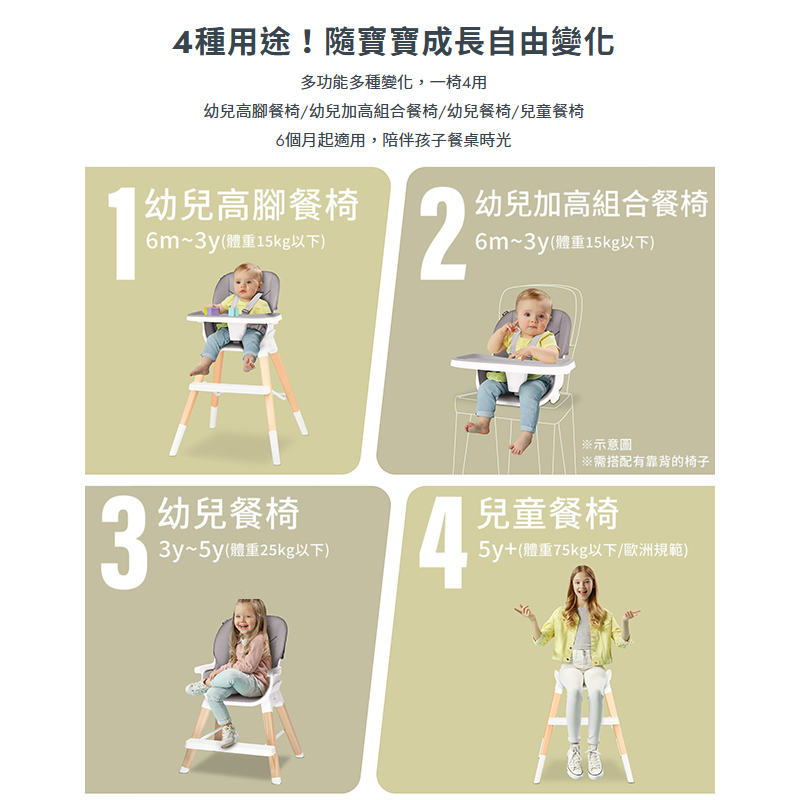 4種用途！隨寶寶成長自由變化

多功能多種變化，一椅4用

幼兒高腳餐椅/幼兒加高組合餐椅/幼兒餐椅/兒童餐椅

6個月起適用，陪伴孩子餐桌時光

1 幼兒高腳餐椅
6m~3y(體重15kg以下)

2 幼兒加高組合餐椅
6m~3y(體重15kg以下)

※示意圖
※需搭配有靠背的椅子

3 幼兒餐椅
3y~5y(體重25kg以下)

4 兒童餐椅
5y+(體重75kg以下/歐洲規範)