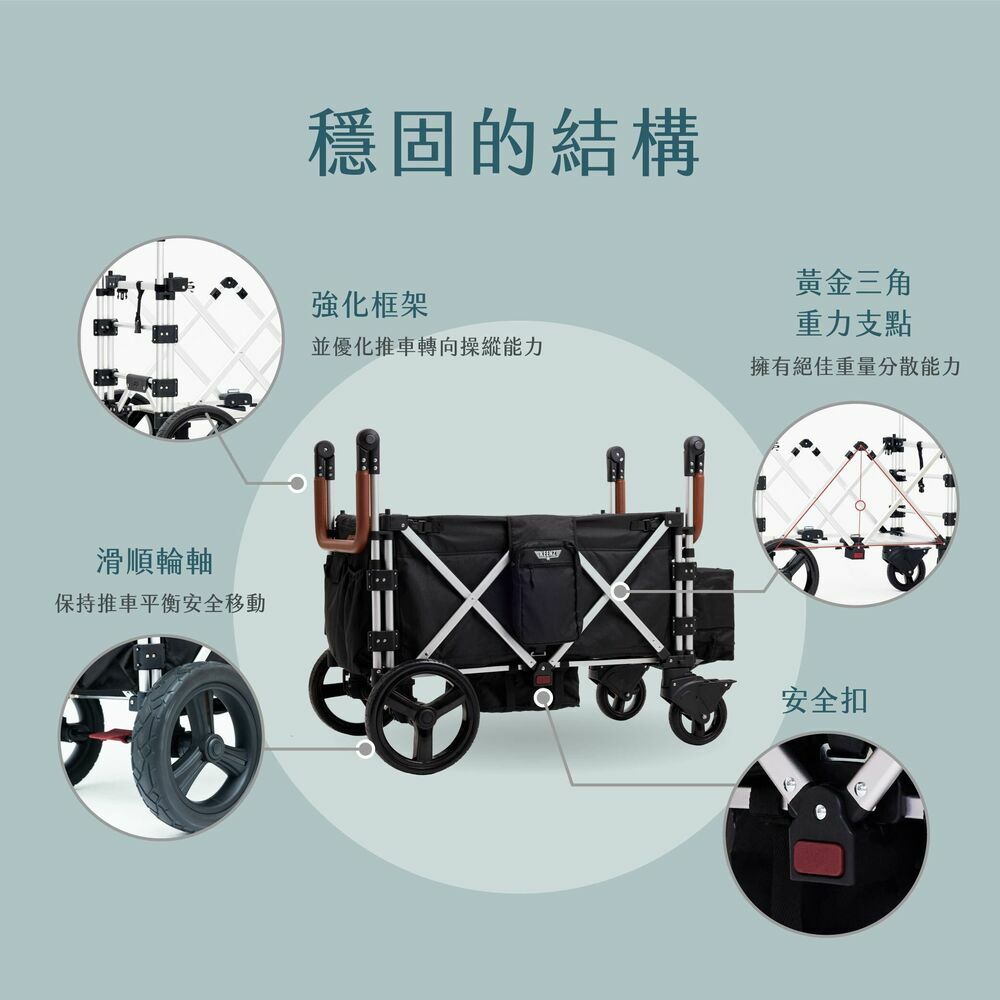 穩固的結構

強化框架
並優化推車轉向操縱能力

黃金三角
重力支點
擁有絕佳重量分散能力

滑順輪軸
保持推車平衡安全移動

安全扣