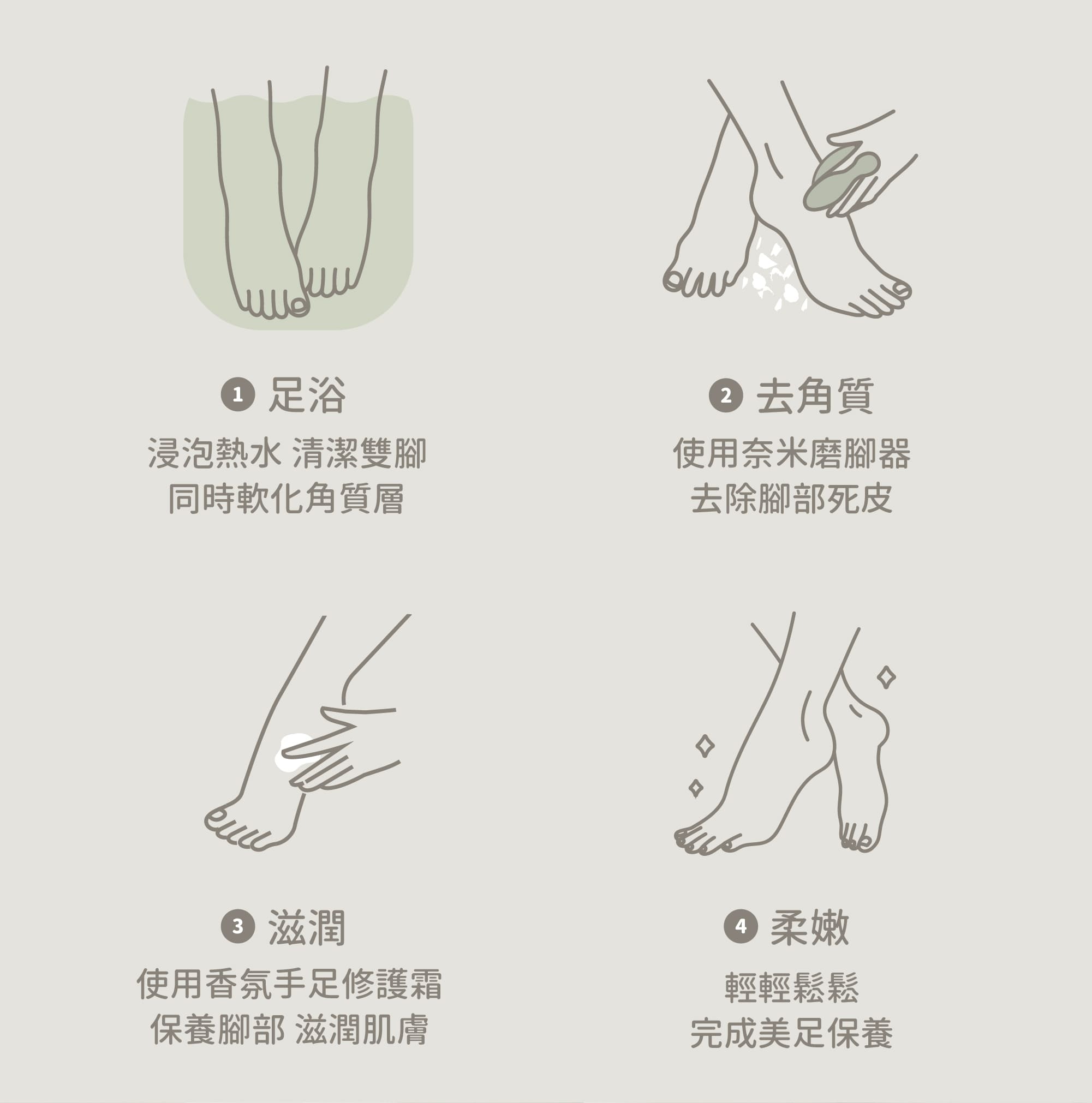 1 足浴
浸泡熱水 清潔雙腳
同時軟化角質層

2 去角質
使用奈米磨腳器
去除腳部死皮

3 滋潤
使用香氛手足修護霜
保養腳部 滋潤肌膚

4 柔嫩
輕輕鬆鬆
完成美足保養