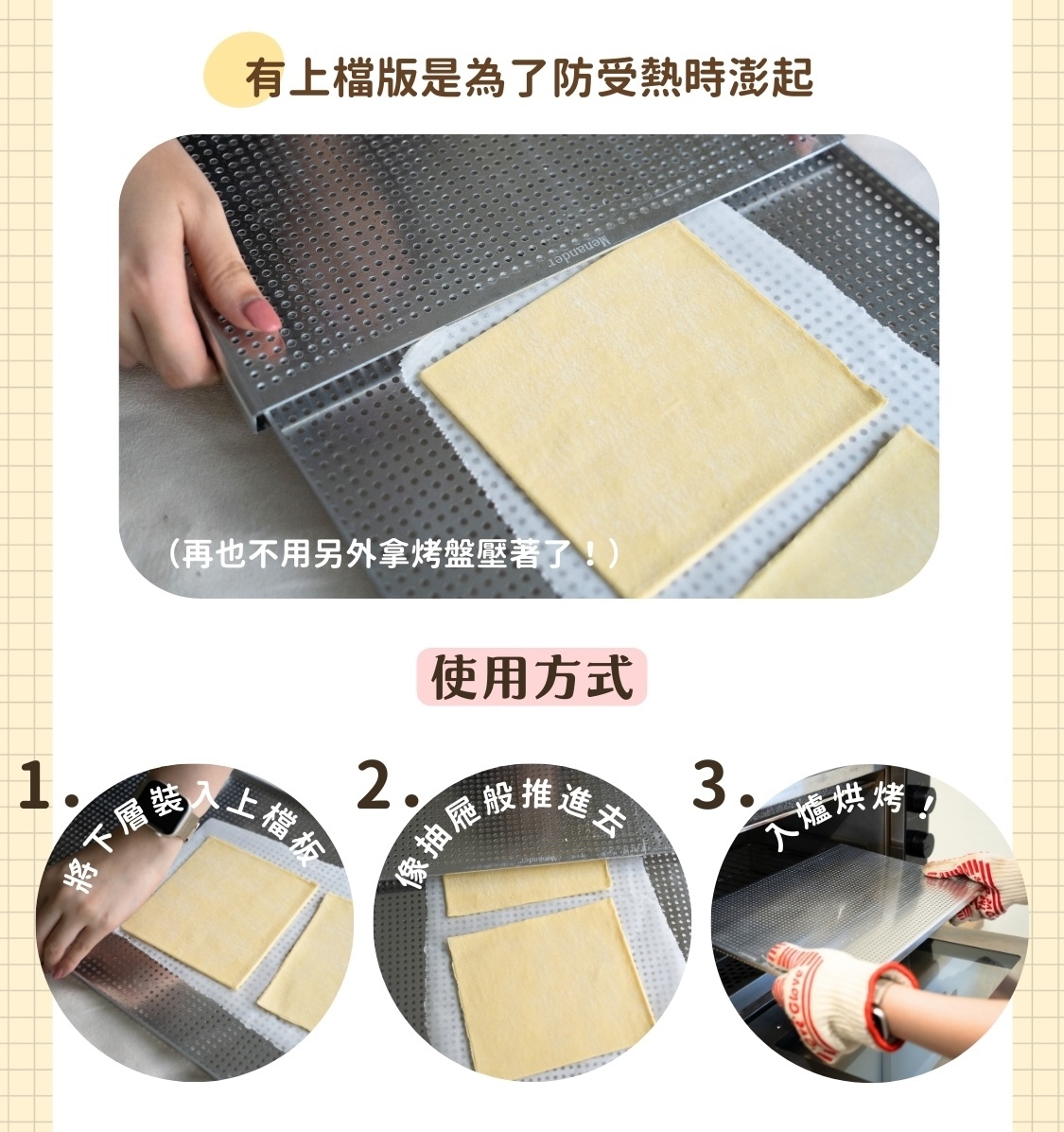 有上檔版是為了防受熱時澎起

Menander

（再也不用另外拿烤盤壓著了！）

使用方式

1. 將下層裝入上檔板

2. 像抽屜般推進去

3. 入爐烘烤！