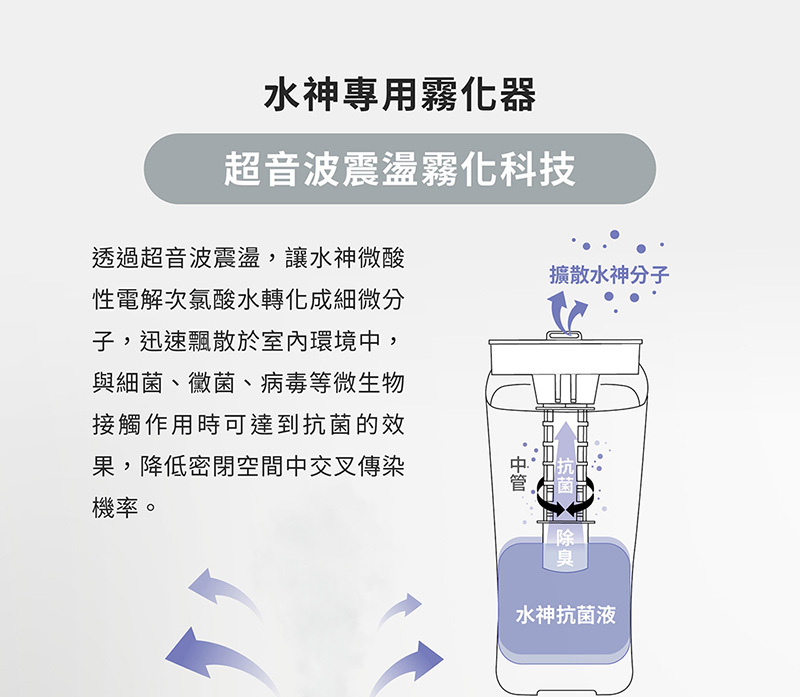 水神專用霧化器

超音波震盪霧化科技

透過超音波震盪，讓水神微酸性電解次氯酸水轉化成細微分子，迅速飄散於室內環境中，與細菌、黴菌、病毒等微生物接觸作用時可達到抗菌的效果，降低密閉空間中交叉傳染機率。

擴散水神分子

中管

抗菌

除臭

水神抗菌液