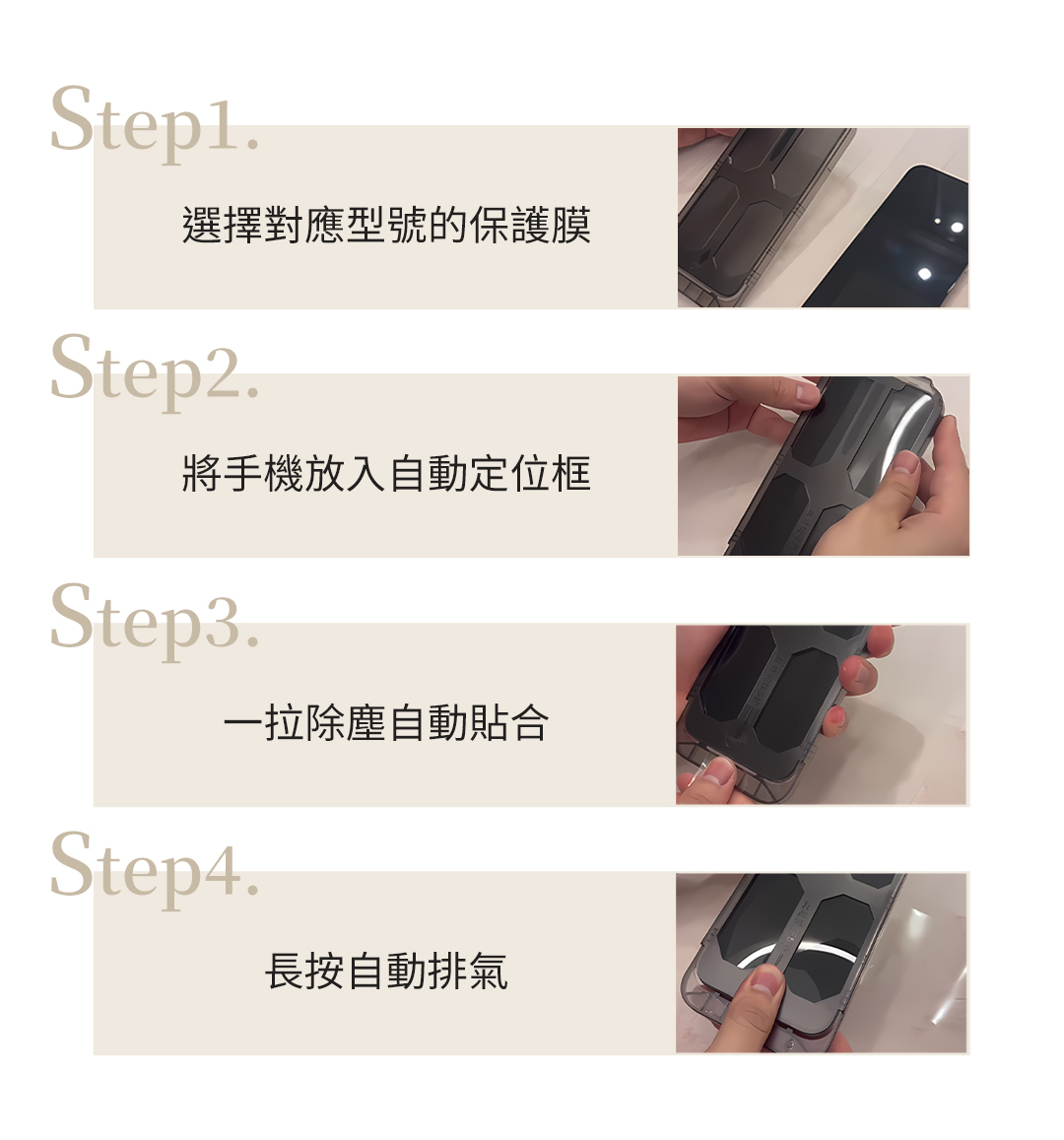 Step1.

選擇對應型號的保護膜

Step2.

將手機放入自動定位框

Step3.

一拉除塵自動貼合

Step4.

長按自動排氣