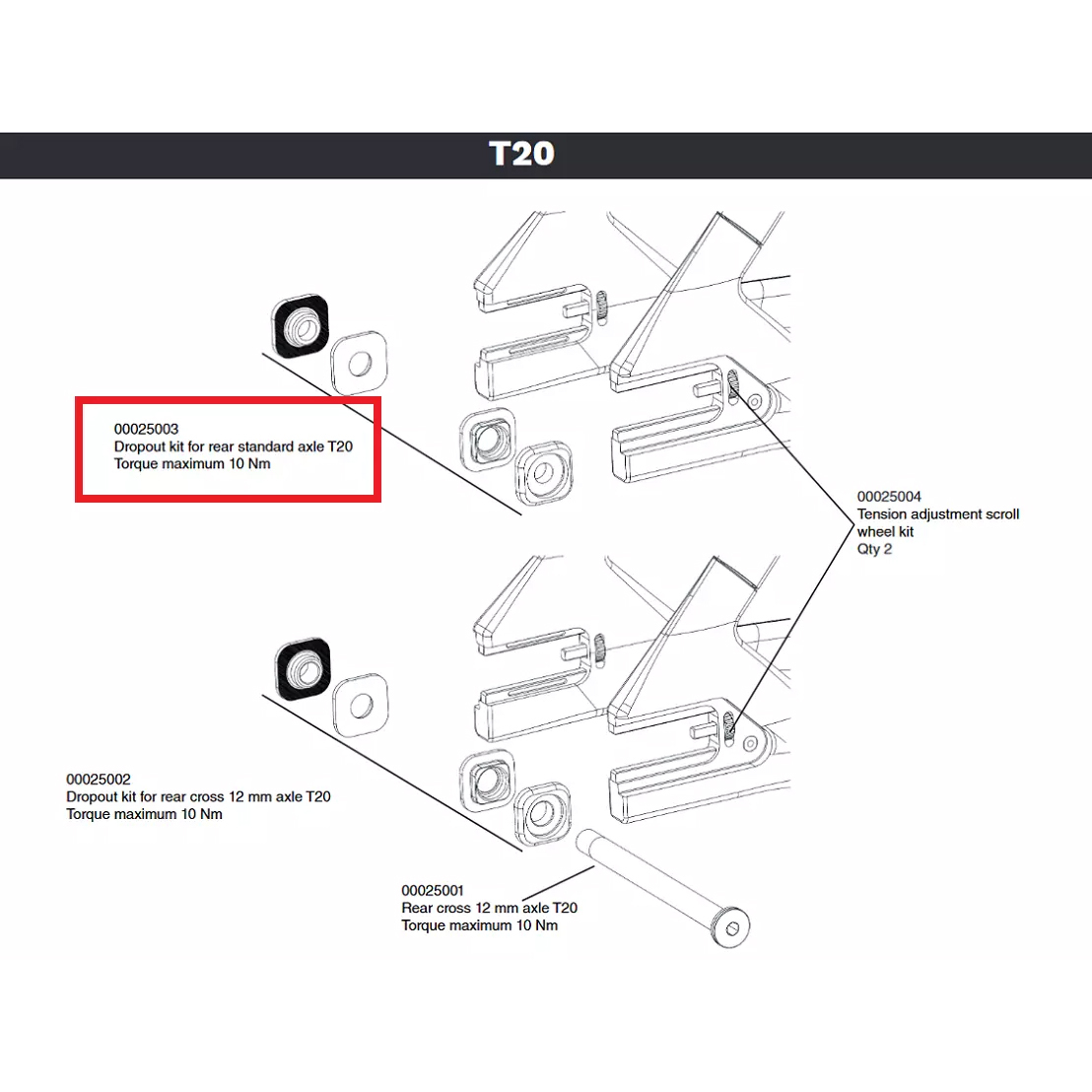 T20

00025003
Dropout kit for rear standard axle T20
Torque maximum 10 Nm

00025004
Tension adjustment scroll wheel kit
Qty 2

00025002
Dropout kit for rear cross 12 mm axle T20
Torque maximum 10 Nm

00025001
Rear cross 12 mm axle T20
Torque maximum 10 Nm