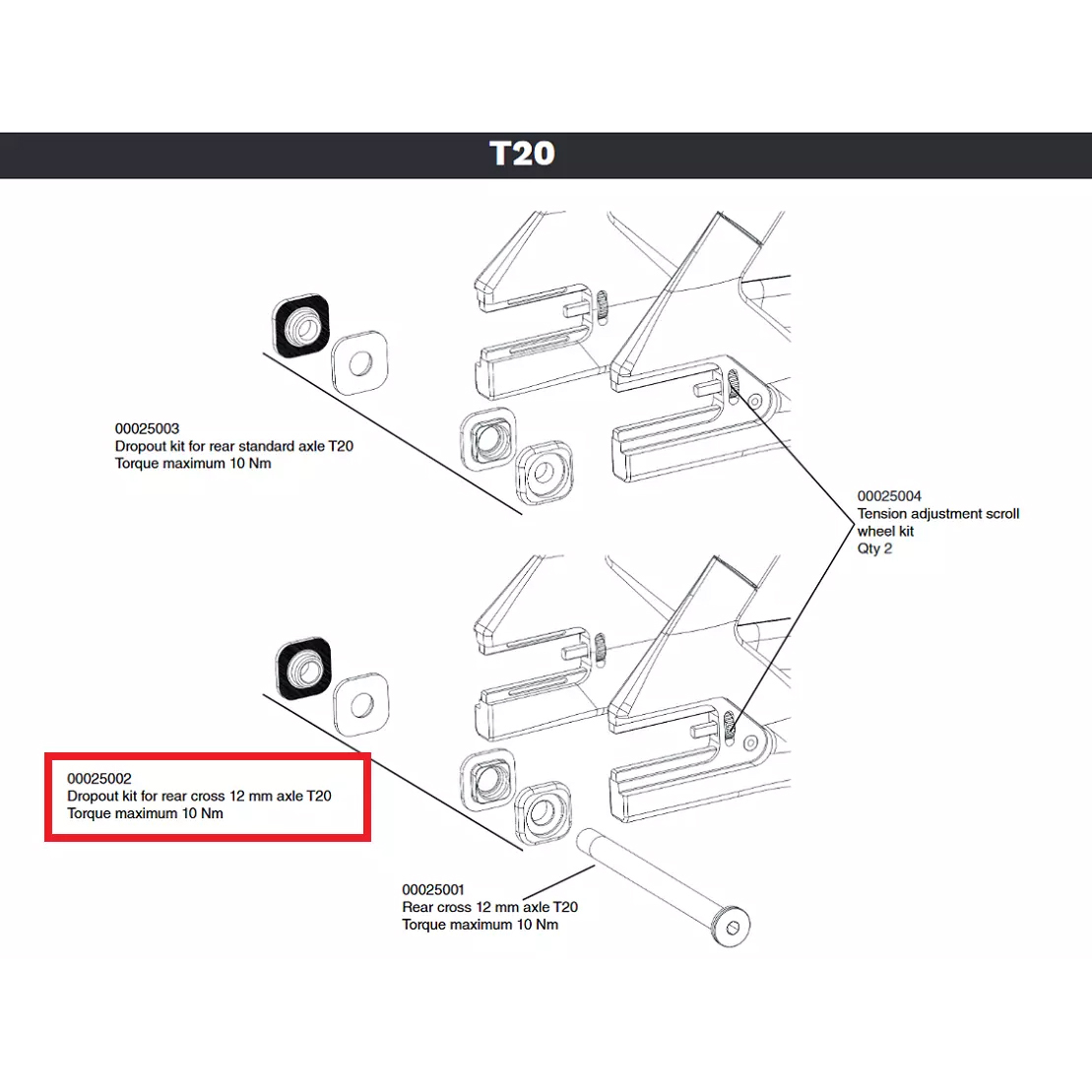 T20

00025003
Dropout kit for rear standard axle T20
Torque maximum 10 Nm

00025004
Tension adjustment scroll wheel kit
Qty 2

00025002
Dropout kit for rear cross 12 mm axle T20
Torque maximum 10 Nm

00025001
Rear cross 12 mm axle T20
Torque maximum 10 Nm