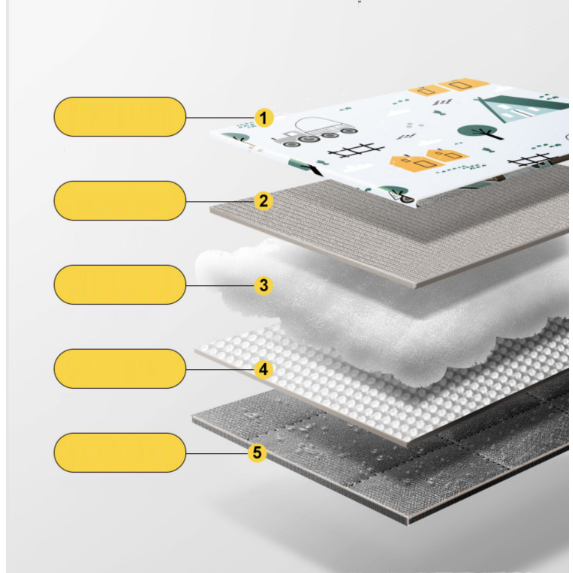 1
2
3
4
5