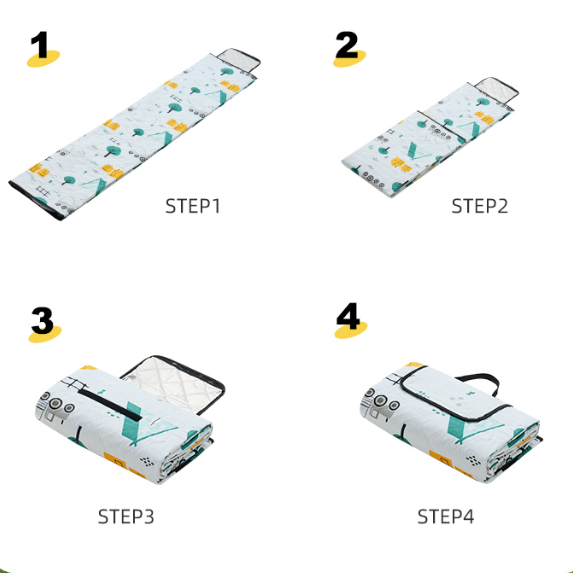 1

STEP1

2

STEP2

3

STEP3

4

STEP4