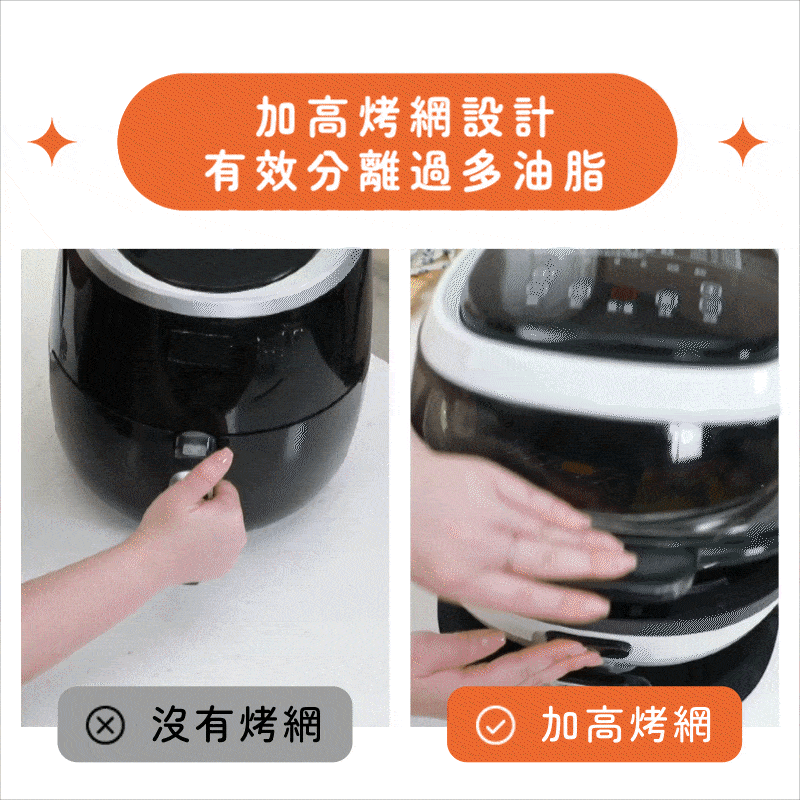 加高烤網設計
有效分離過多油脂

沒有烤網

加高烤網