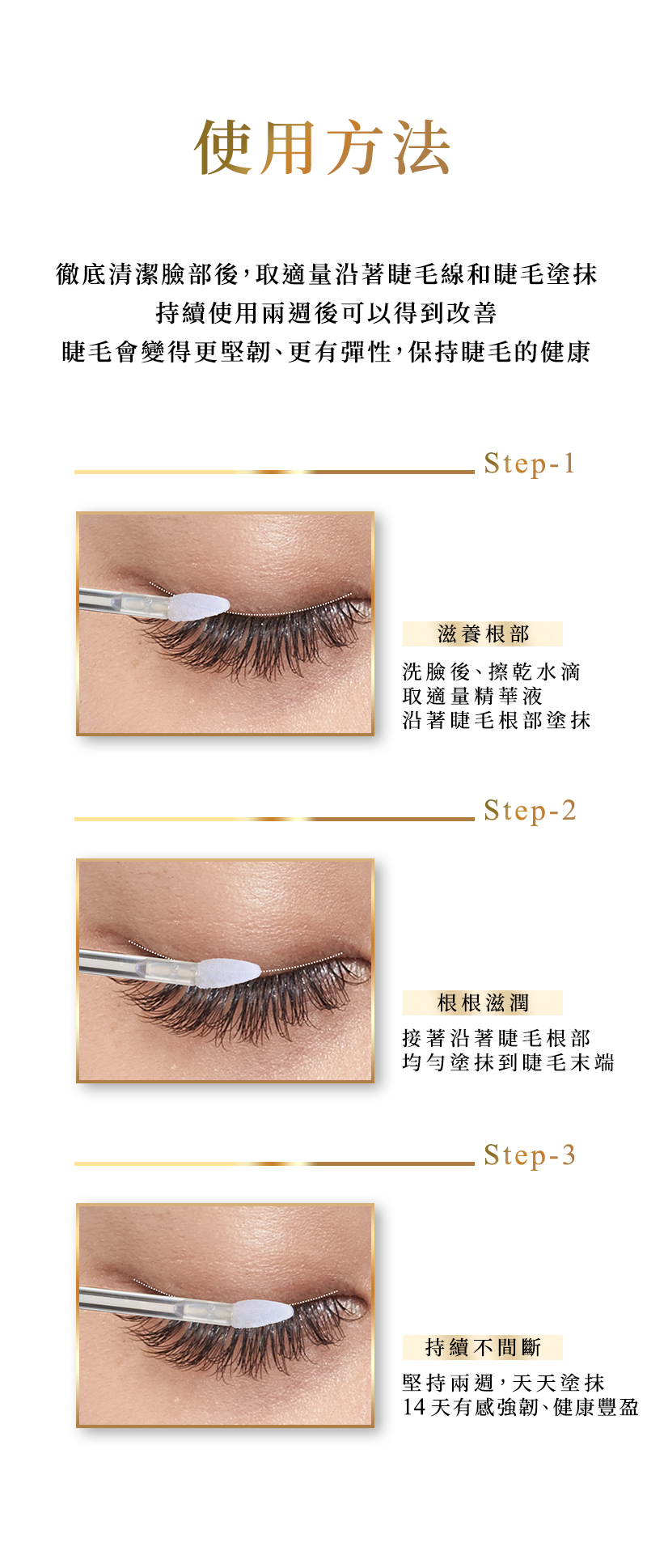 使用方法

徹底清潔臉部後，取適量沿著睫毛線和睫毛塗抹
持續使用兩週後可以得到改善
睫毛會變得更堅韌、更有彈性，保持睫毛的健康

Step-1

滋養根部

洗臉後、擦乾水滴
取適量精華液
沿著睫毛根部塗抹

Step-2

根根滋潤

接著沿著睫毛根部
均勻塗抹到睫毛末端

Step-3

持續不間斷

堅持兩週，天天塗抹
14天有感強韌、健康豐盈