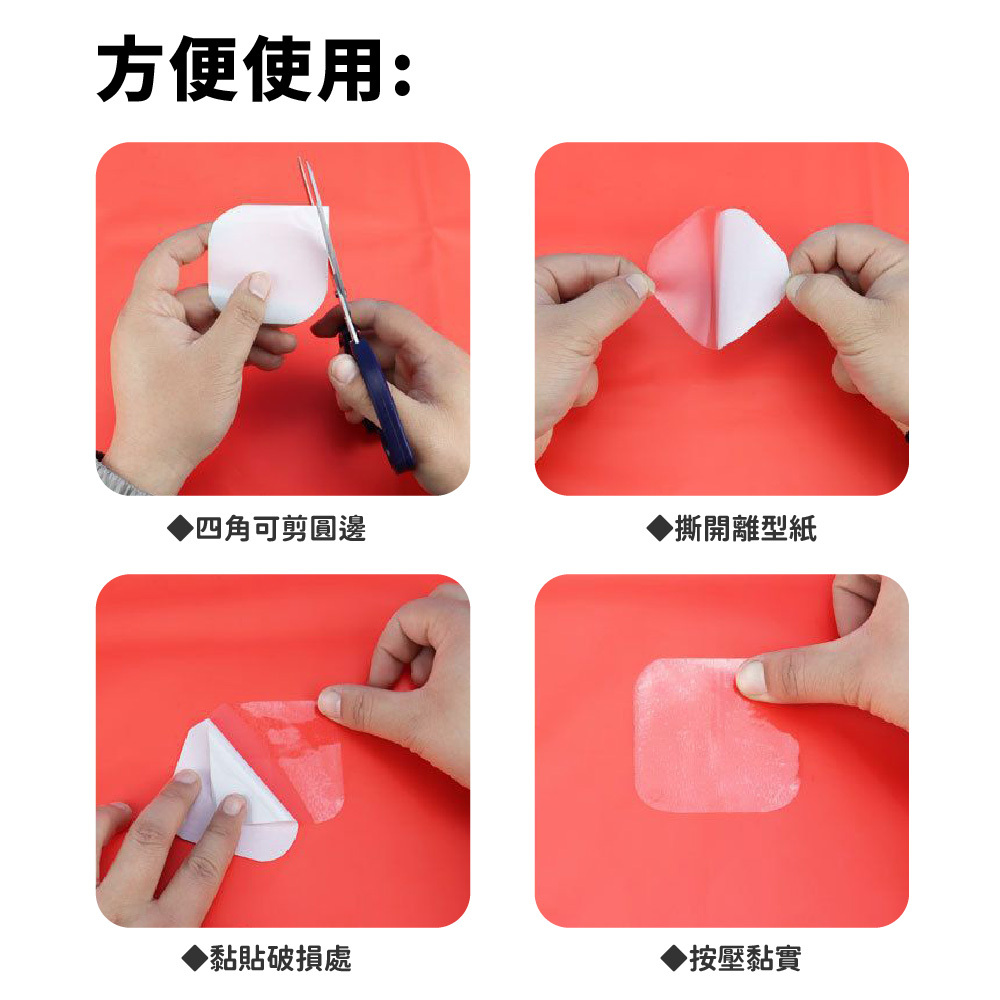 方便使用:

◆四角可剪圓邊

◆撕開離型紙

◆黏貼破損處

◆按壓黏實