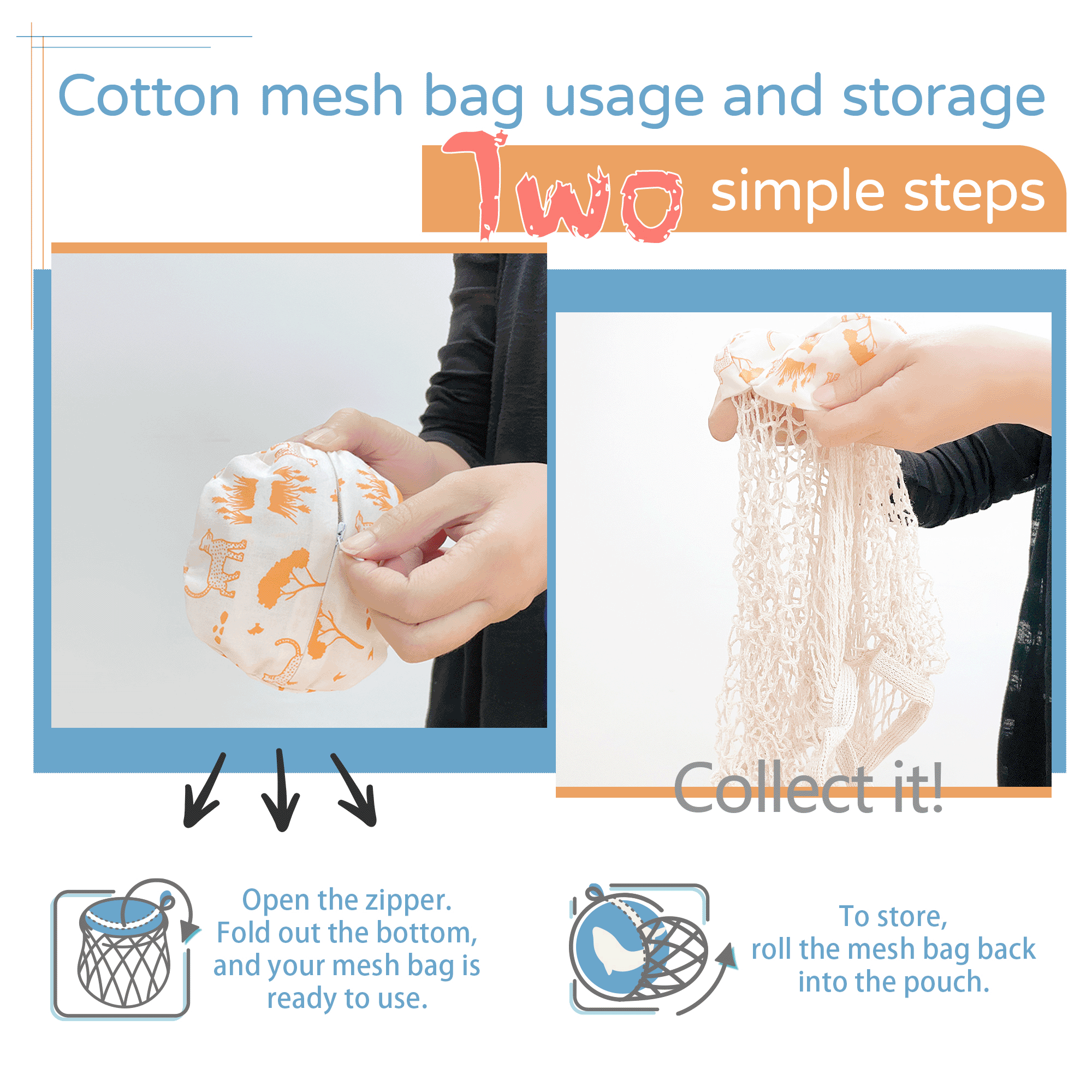 Cotton mesh bag usage and storage

Two simple steps

Collect it!

Open the zipper. Fold out the bottom, and your mesh bag is ready to use.

To store, roll the mesh bag back into the pouch.