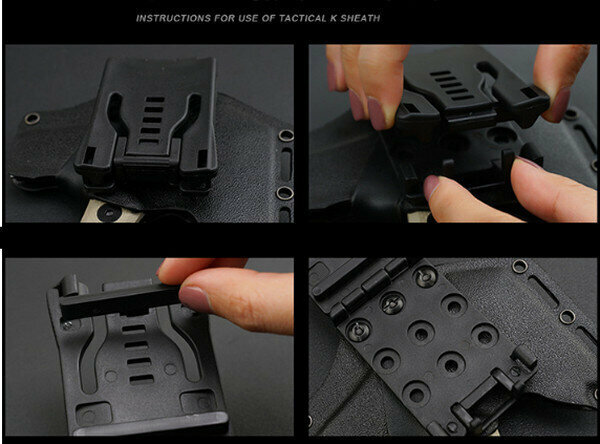 INSTRUCTIONS FOR USE OF TACTICAL K SHEATH