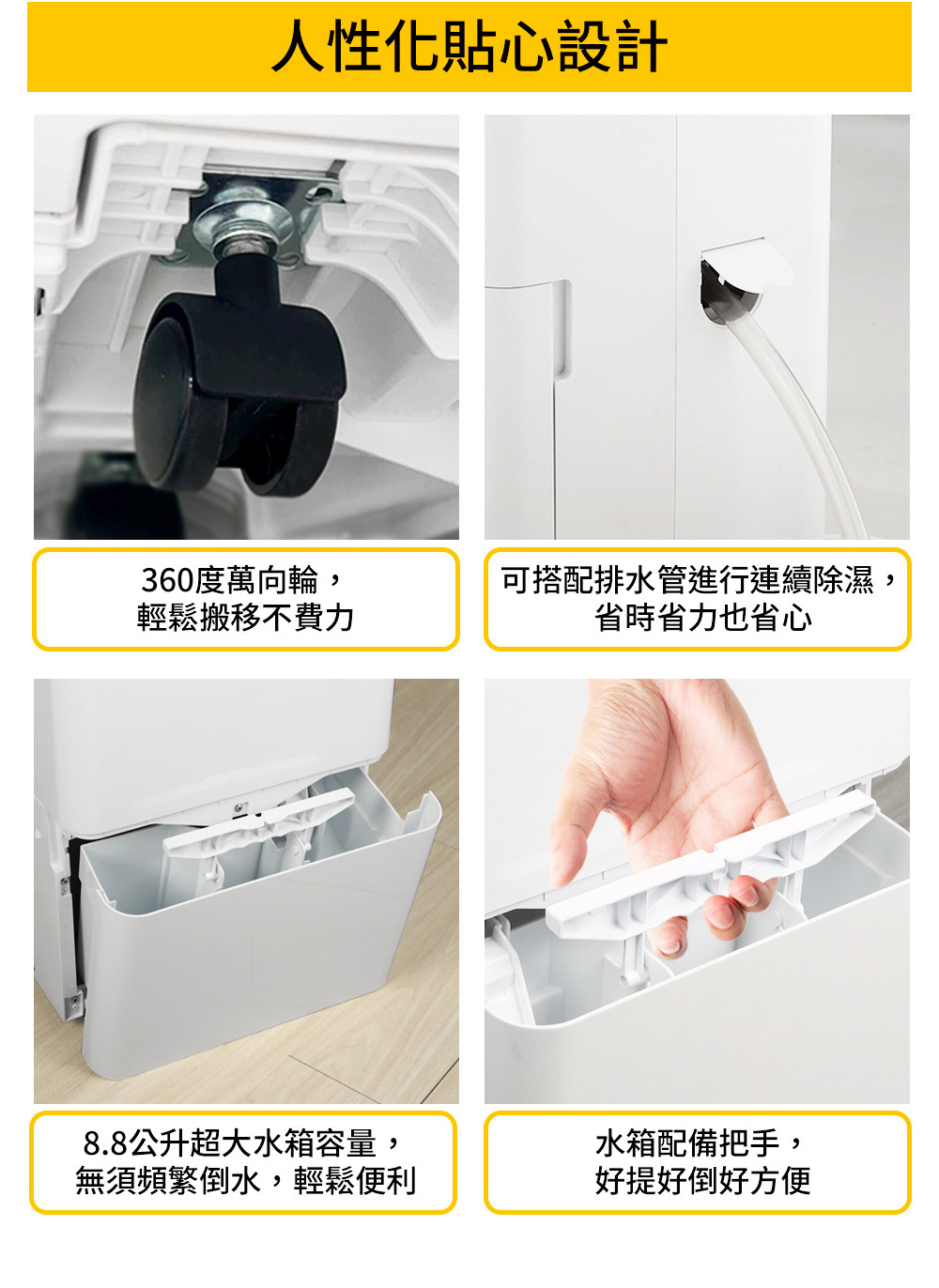 人性化貼心設計

360度萬向輪，
輕鬆搬移不費力

可搭配排水管進行連續除濕，
省時省力也省心

8.8公升超大水箱容量，
無須頻繁倒水，輕鬆便利

水箱配備把手，
好提好倒好方便