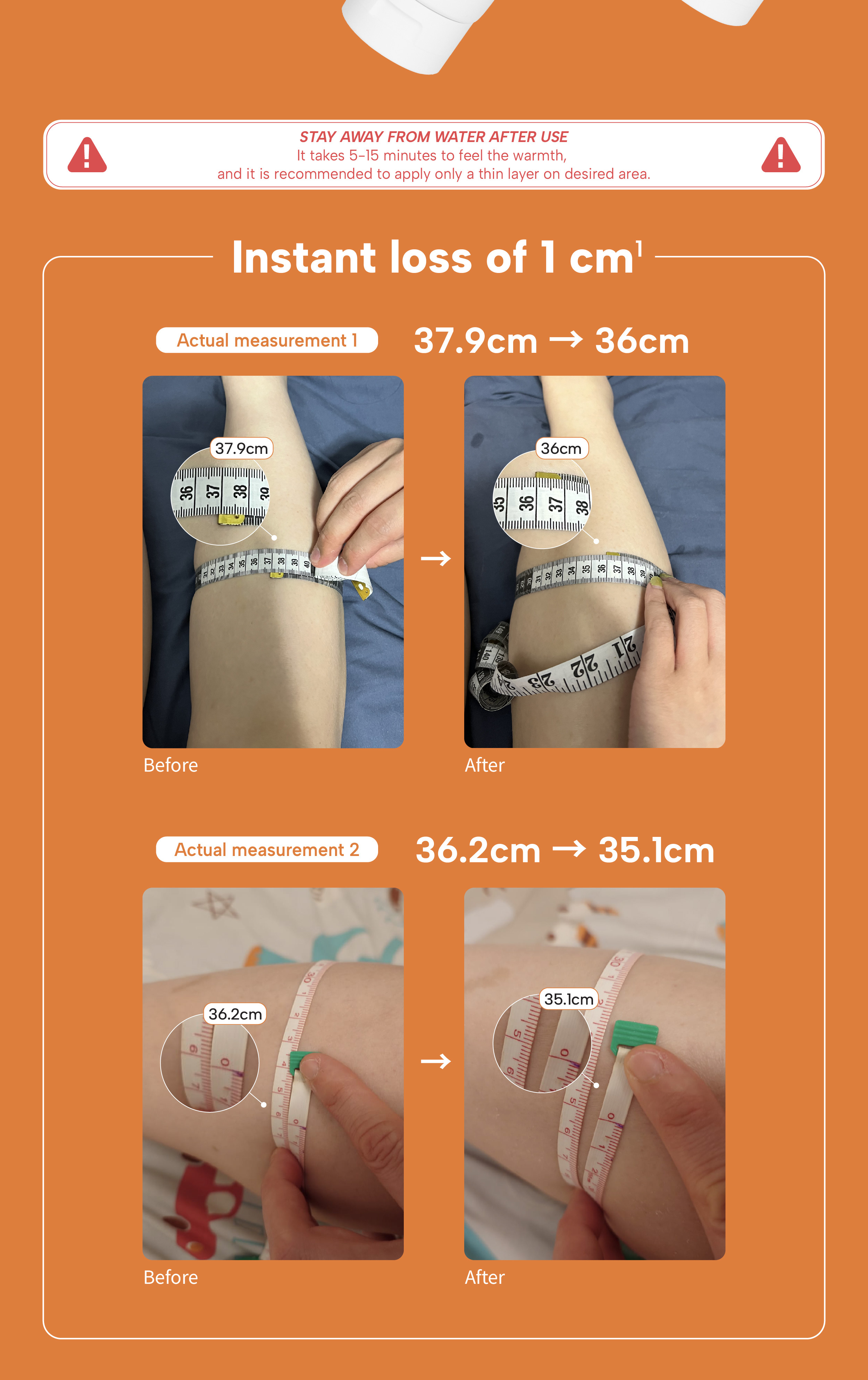 STAY AWAY FROM WATER AFTER USE
It takes 5-15 minutes to feel the warmth, and it is recommended to apply only a thin layer on desired area.

Instant loss of 1 cm$^1$

Actual measurement 1
37.9cm → 36cm

37.9cm
36 37 38

→

36cm
35 36 37 38

Before
After

Actual measurement 2
36.2cm → 35.1cm

36.2cm

→

35.1cm

Before
After