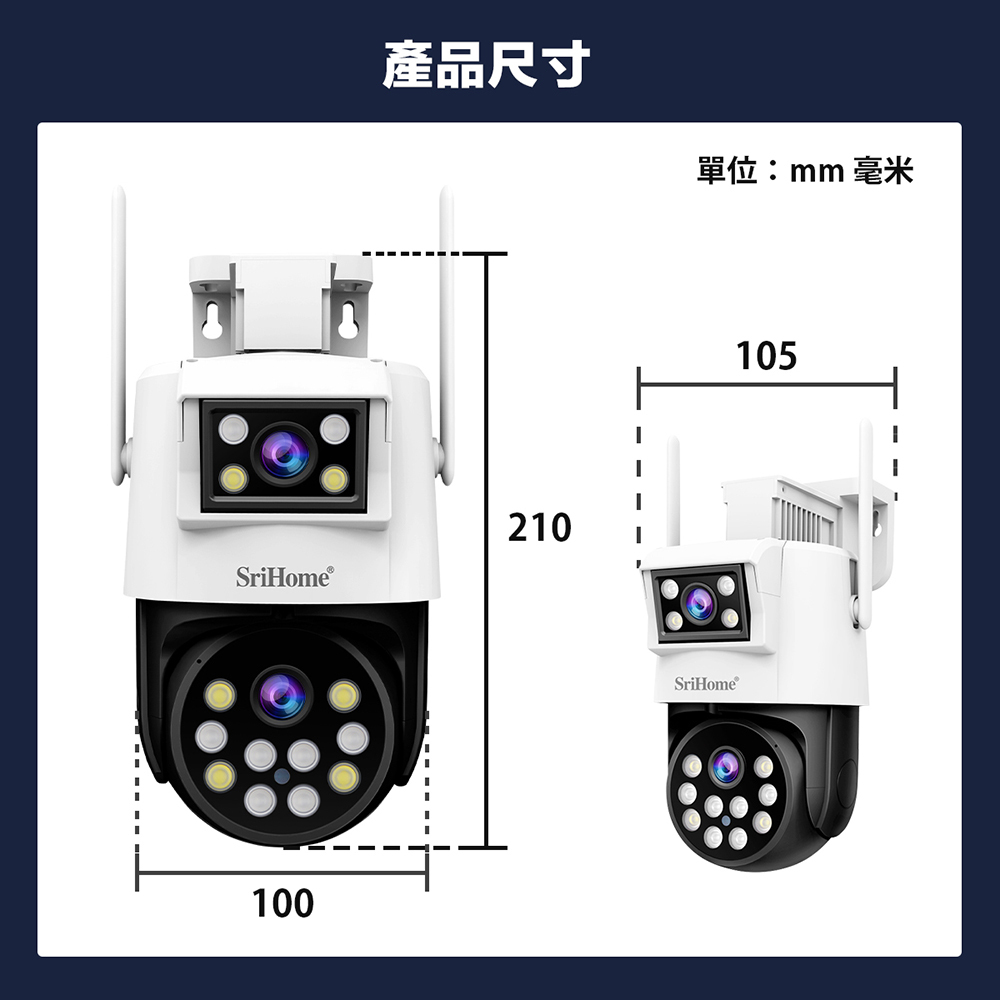 產品尺寸

單位：mm 毫米

SriHome®

210

100

105

SriHome®