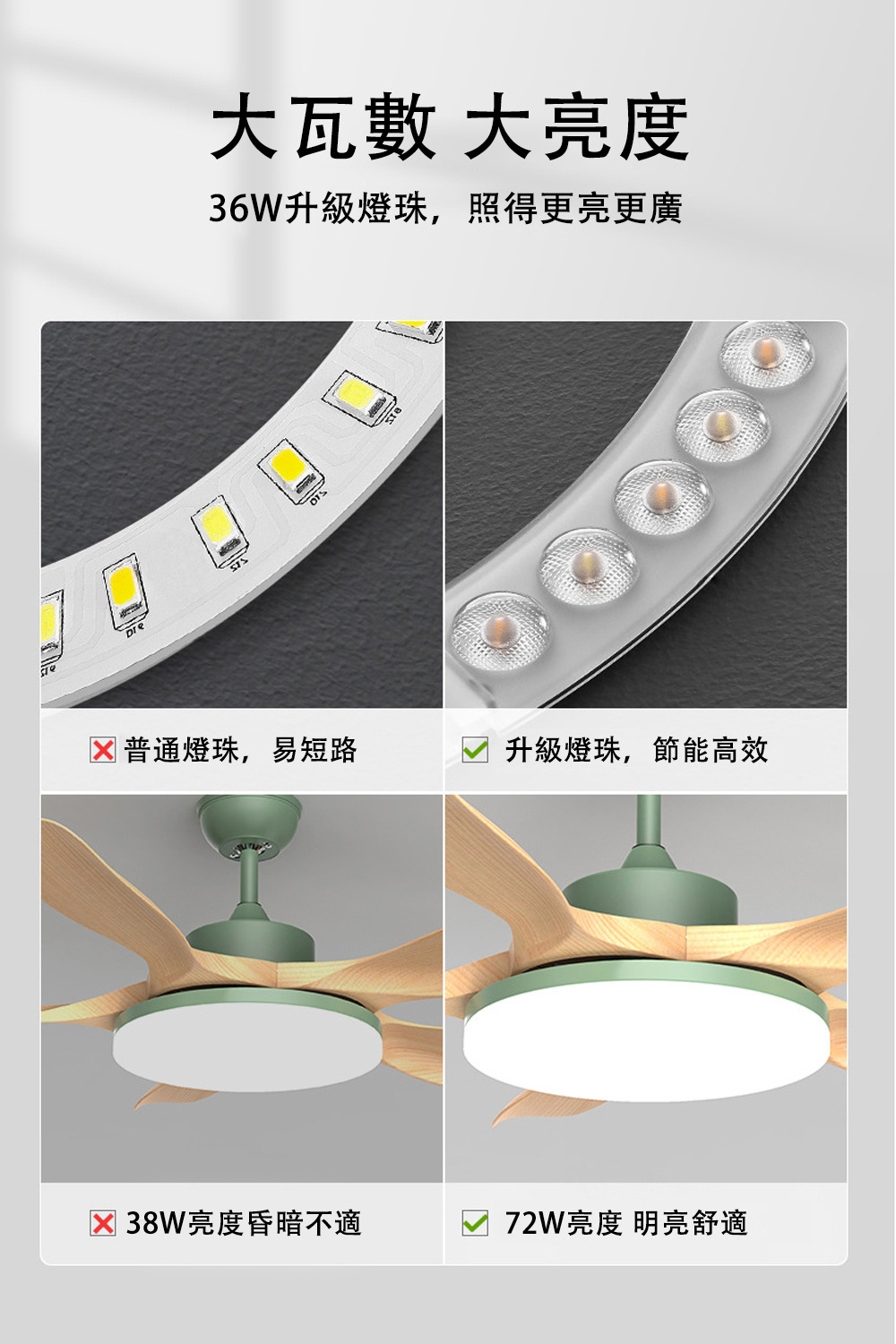 大瓦數 大亮度

36W升級燈珠，照得更亮更廣

普通燈珠，易短路

升級燈珠，節能高效

38W亮度昏暗不適

72W亮度 明亮舒適