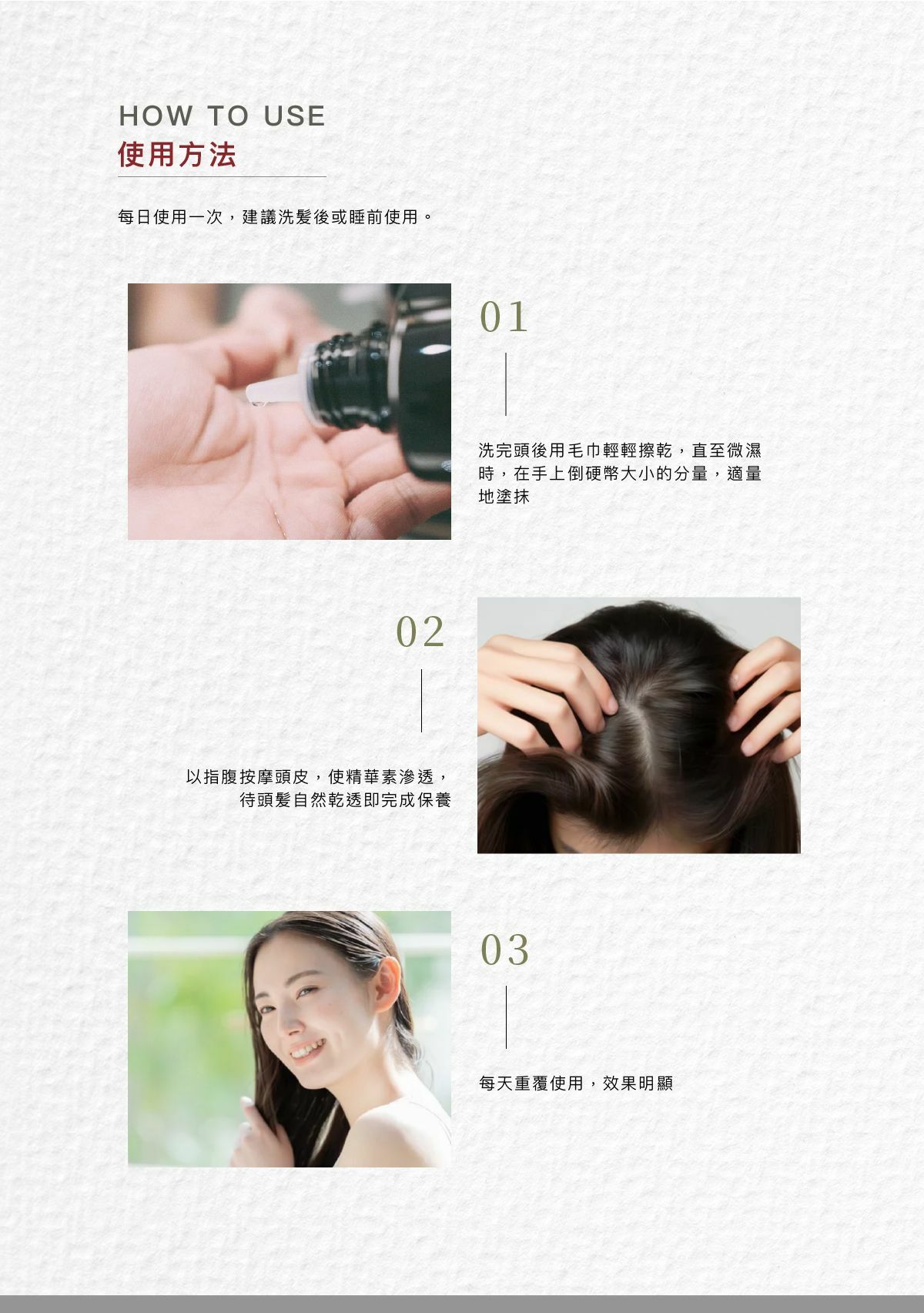 HOW TO USE
使用方法

每日使用一次，建議洗髮後或睡前使用。

01

洗完頭後用毛巾輕輕擦乾，直至微濕時，在手上倒硬幣大小的分量，適量地塗抹

02

以指腹按摩頭皮，使精華素滲透，待頭髮自然乾透即完成保養

03

每天重覆使用，效果明顯