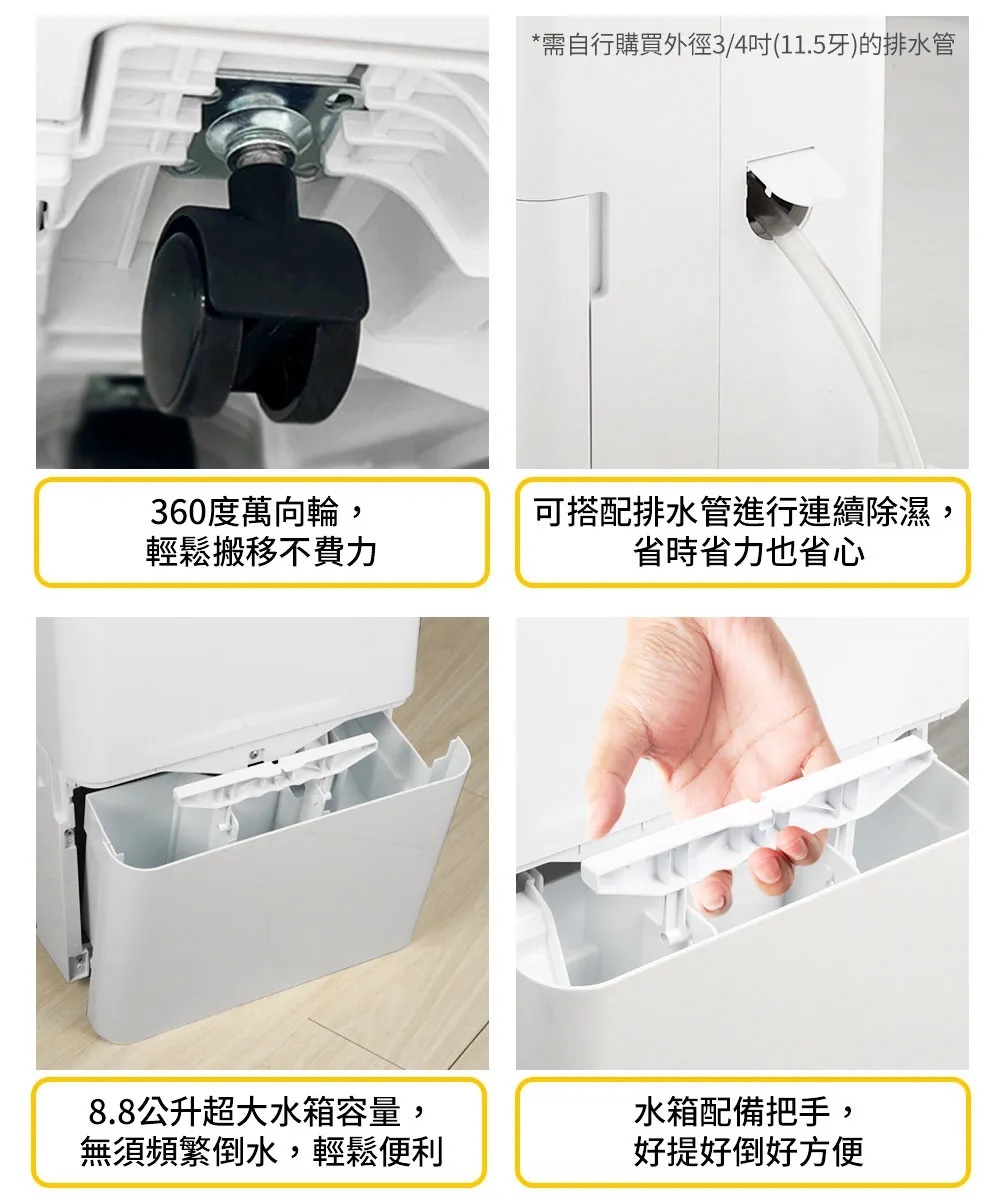 *需自行購買外徑3/4吋(11.5牙)的排水管

360度萬向輪，
輕鬆搬移不費力

可搭配排水管進行連續除濕，
省時省力也省心

8.8公升超大水箱容量，
無須頻繁倒水，輕鬆便利

水箱配備把手，
好提好倒好方便