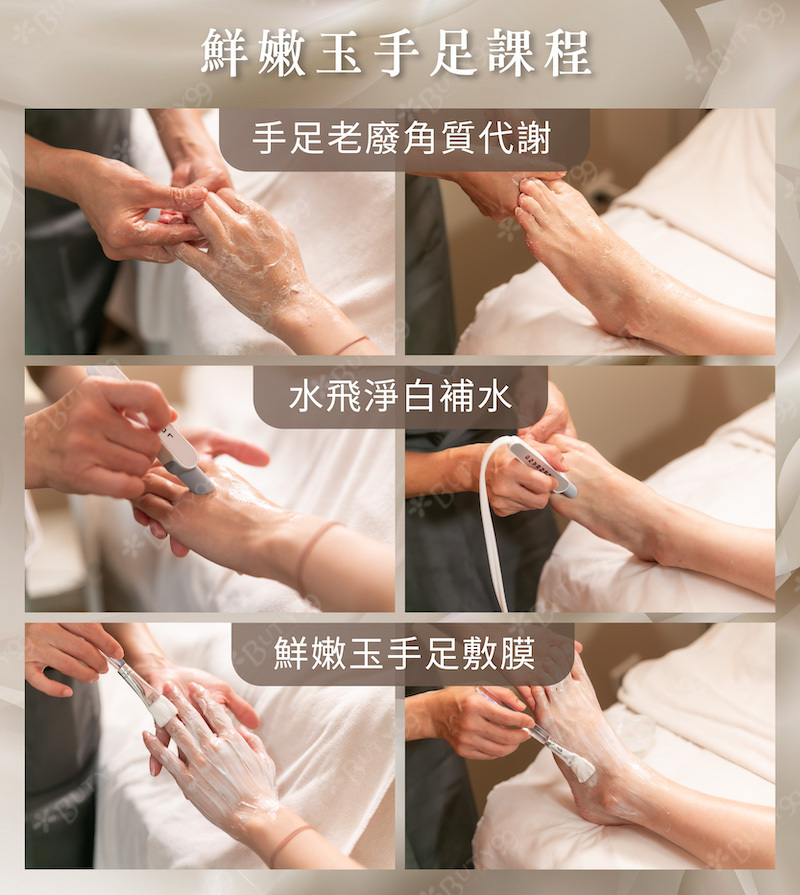 鮮嫩玉手足課程

手足老廢角質代謝

水飛淨白補水

鮮嫩玉手足敷膜