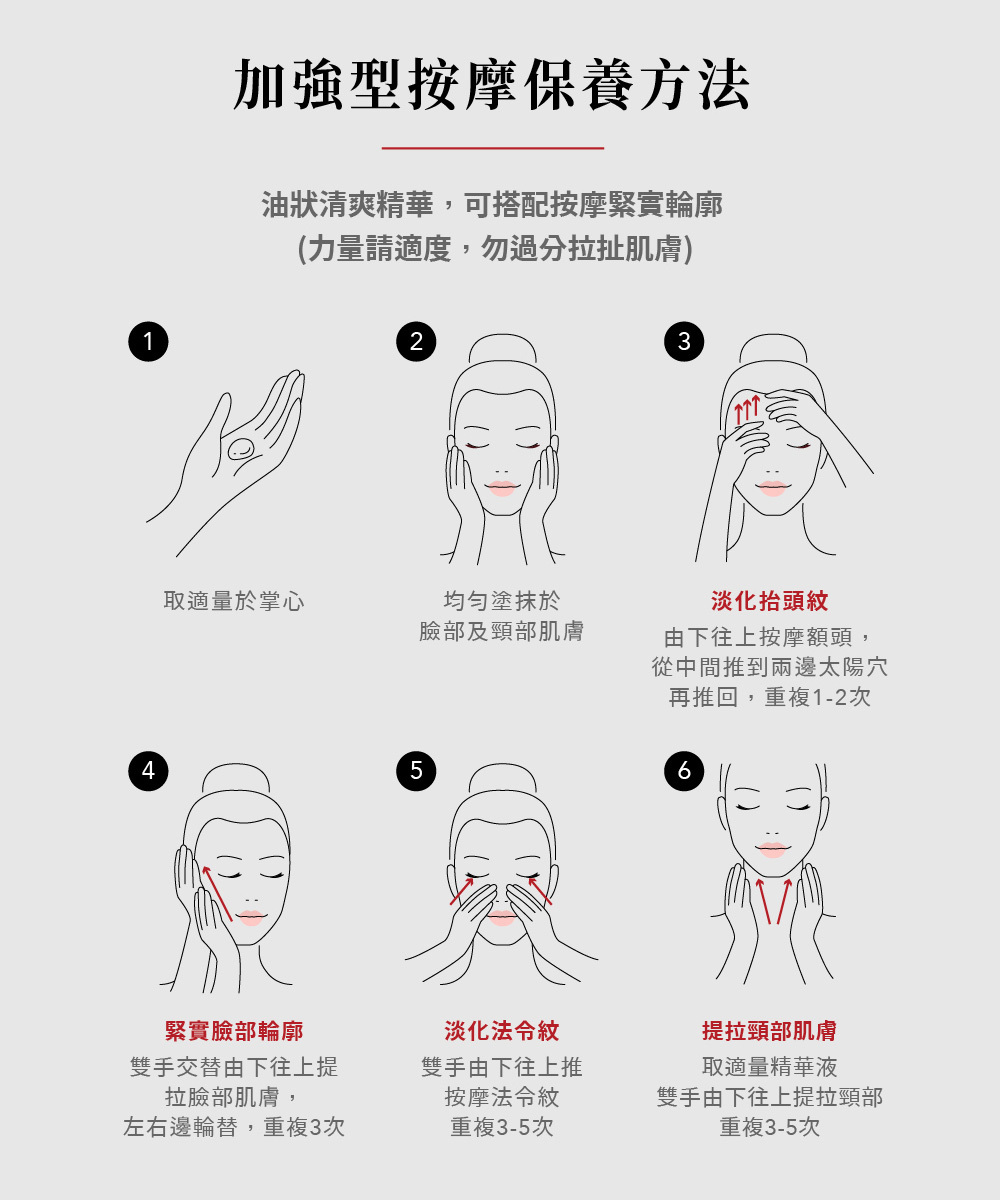 加強型按摩保養方法

油狀清爽精華，可搭配按摩緊實輪廓
(力量請適度，勿過分拉扯肌膚)

1

取適量於掌心

2

均勻塗抹於
臉部及頸部肌膚

3

淡化抬頭紋

由下往上按摩額頭，
從中間推到兩邊太陽穴
再推回，重複1-2次

4

緊實臉部輪廓

雙手交替由下往上提
拉臉部肌膚，
左右邊輪替，重複3次

5

淡化法令紋

雙手由下往上推
按摩法令紋
重複3-5次

6

提拉頸部肌膚

取適量精華液
雙手由下往上提拉頸部
重複3-5次