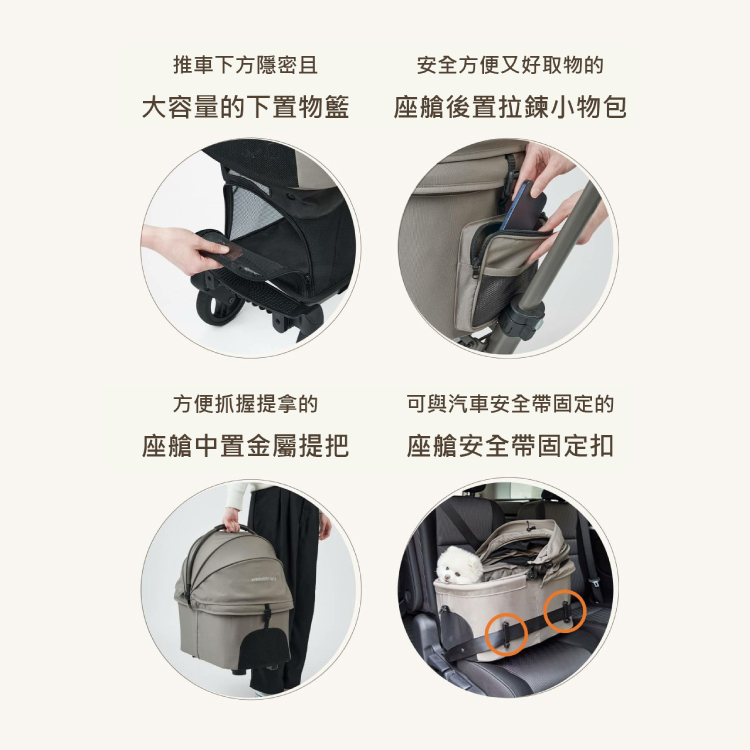 推車下方隱密且
大容量的下置物籃

安全方便又好取物的
座艙後置拉鍊小物包

方便抓握提拿的
座艙中置金屬提把

可與汽車安全帶固定的
座艙安全帶固定扣