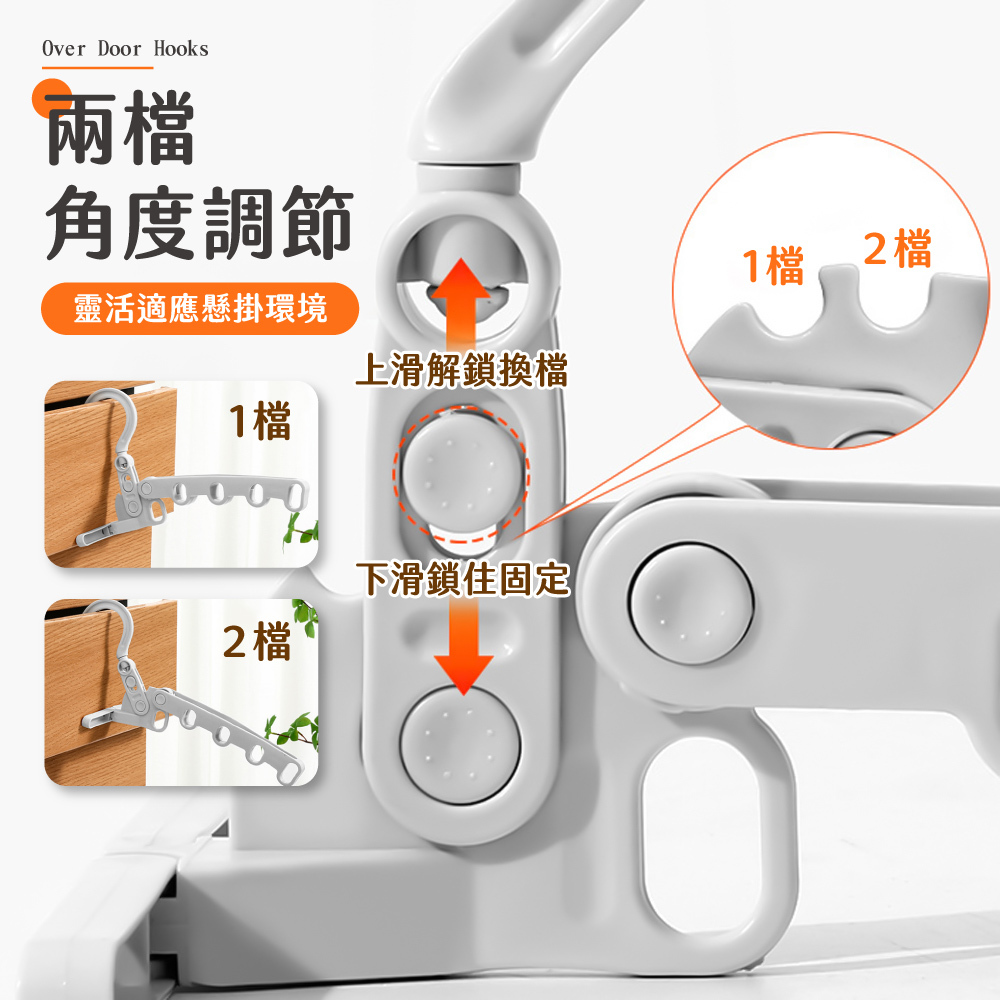 Over Door Hooks

兩檔
角度調節

靈活適應懸掛環境

1檔

2檔

上滑解鎖換檔

下滑鎖住固定

1檔 2檔