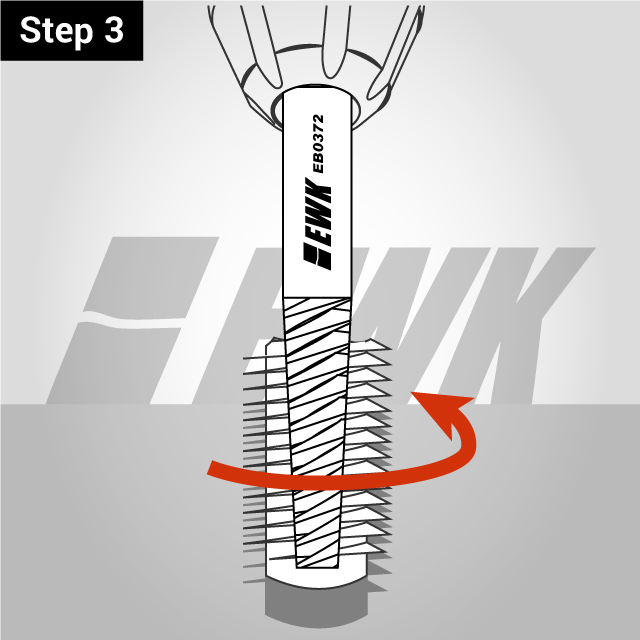 Step 3

EWK EB0372

EWK