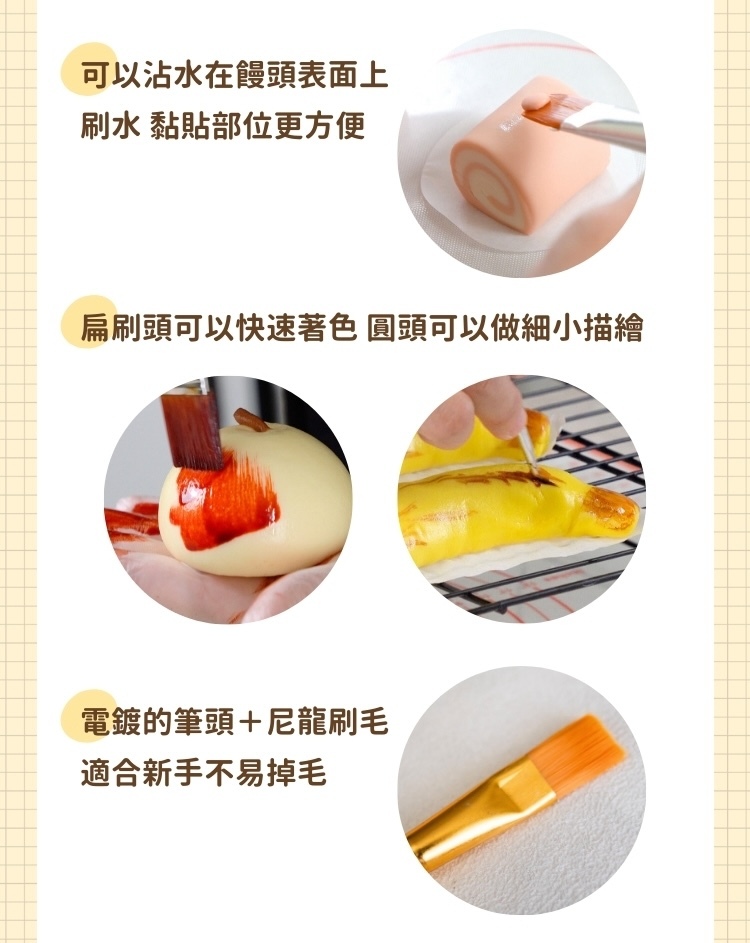 可以沾水在饅頭表面上
刷水 黏貼部位更方便

扁刷頭可以快速著色 圓頭可以做細小描繪

電鍍的筆頭＋尼龍刷毛
適合新手不易掉毛