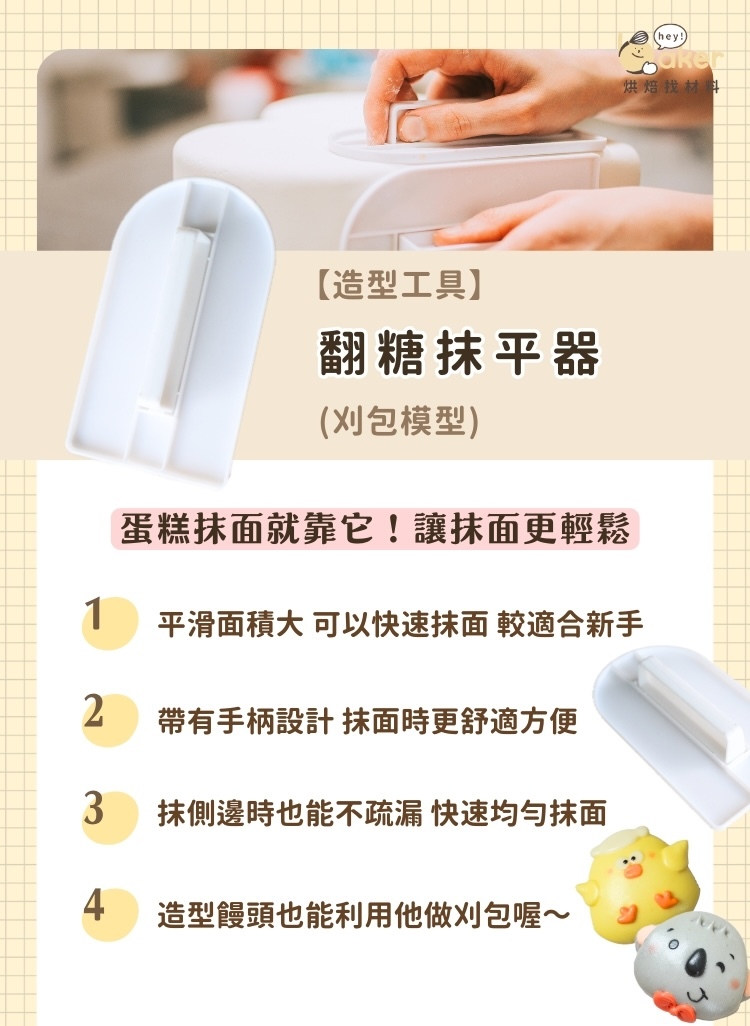 hey!
aker
烘焙找材料

【造型工具】

翻糖抹平器

(刈包模型)

蛋糕抹面就靠它！讓抹面更輕鬆

1 平滑面積大 可以快速抹面 較適合新手

2 帶有手柄設計 抹面時更舒適方便

3 抹側邊時也能不疏漏 快速均勻抹面

4 造型饅頭也能利用他做刈包喔～