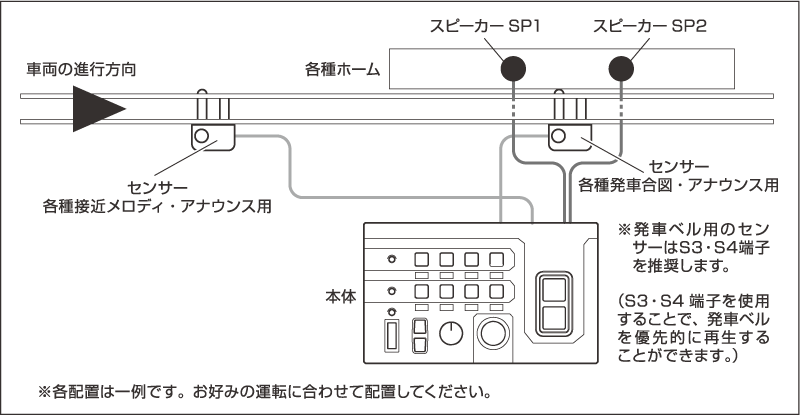 スピーカー SP1

スピーカー SP2

車両の進行方向

各種ホーム

センサー
各種接近メロディ・アナウンス用

センサー
各種発車合図・アナウンス用

※発車ベル用のセンサーはS3・S4端子を推奨します。

(S3・S4 端子を使用することで、発車ベルを優先的に再生することができます。)

本体

※各配置は一例です。お好みの運転に合わせて配置してください。