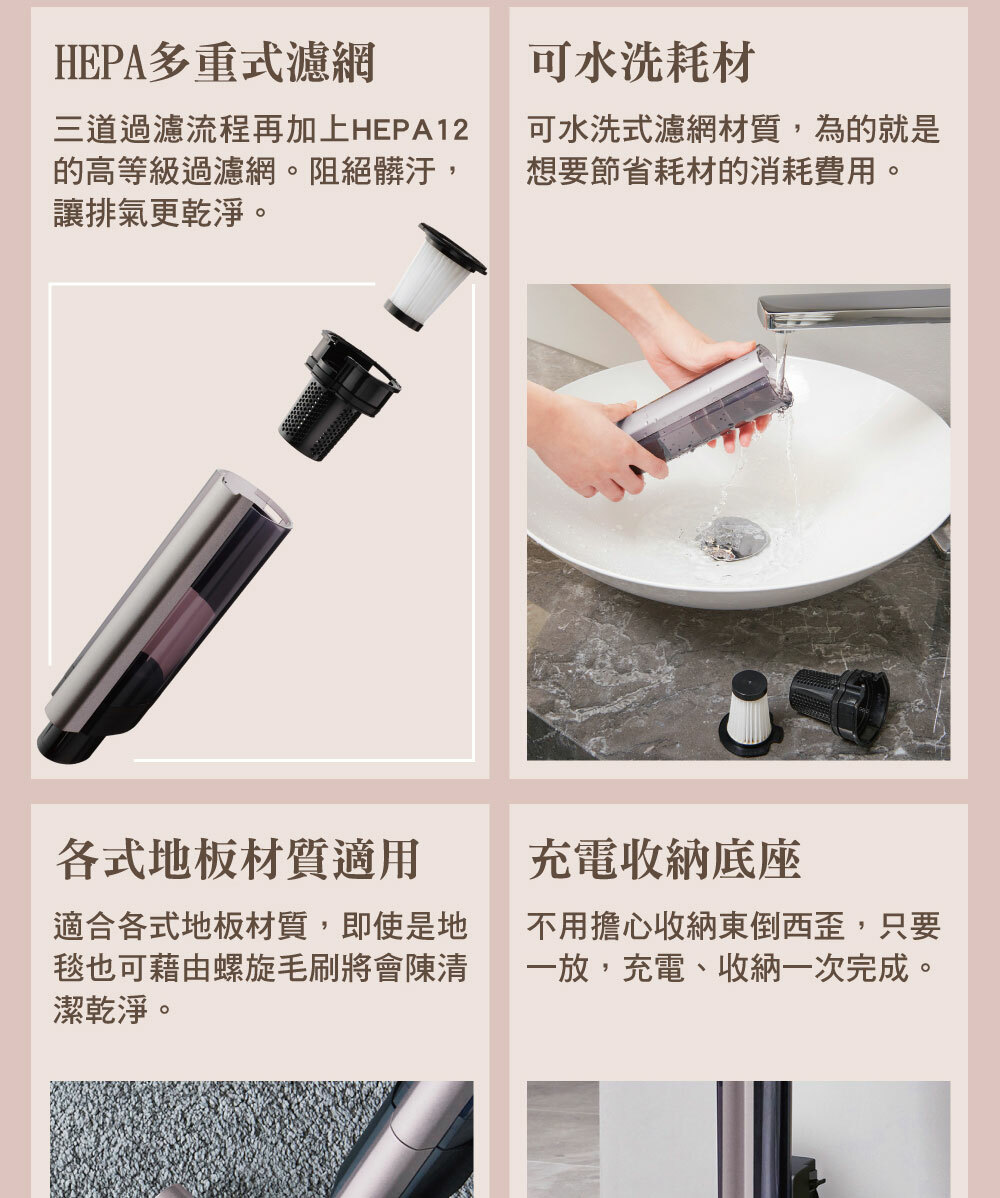 HEPA多重式濾網

三道過濾流程再加上HEPA12的高等級過濾網。阻絕髒汙，讓排氣更乾淨。

可水洗耗材

可水洗式濾網材質，為的就是想要節省耗材的消耗費用。

各式地板材質適用

適合各式地板材質，即使是地毯也可藉由螺旋毛刷將會陳清潔乾淨。

充電收納底座

不用擔心收納東倒西歪，只要一放，充電、收納一次完成。