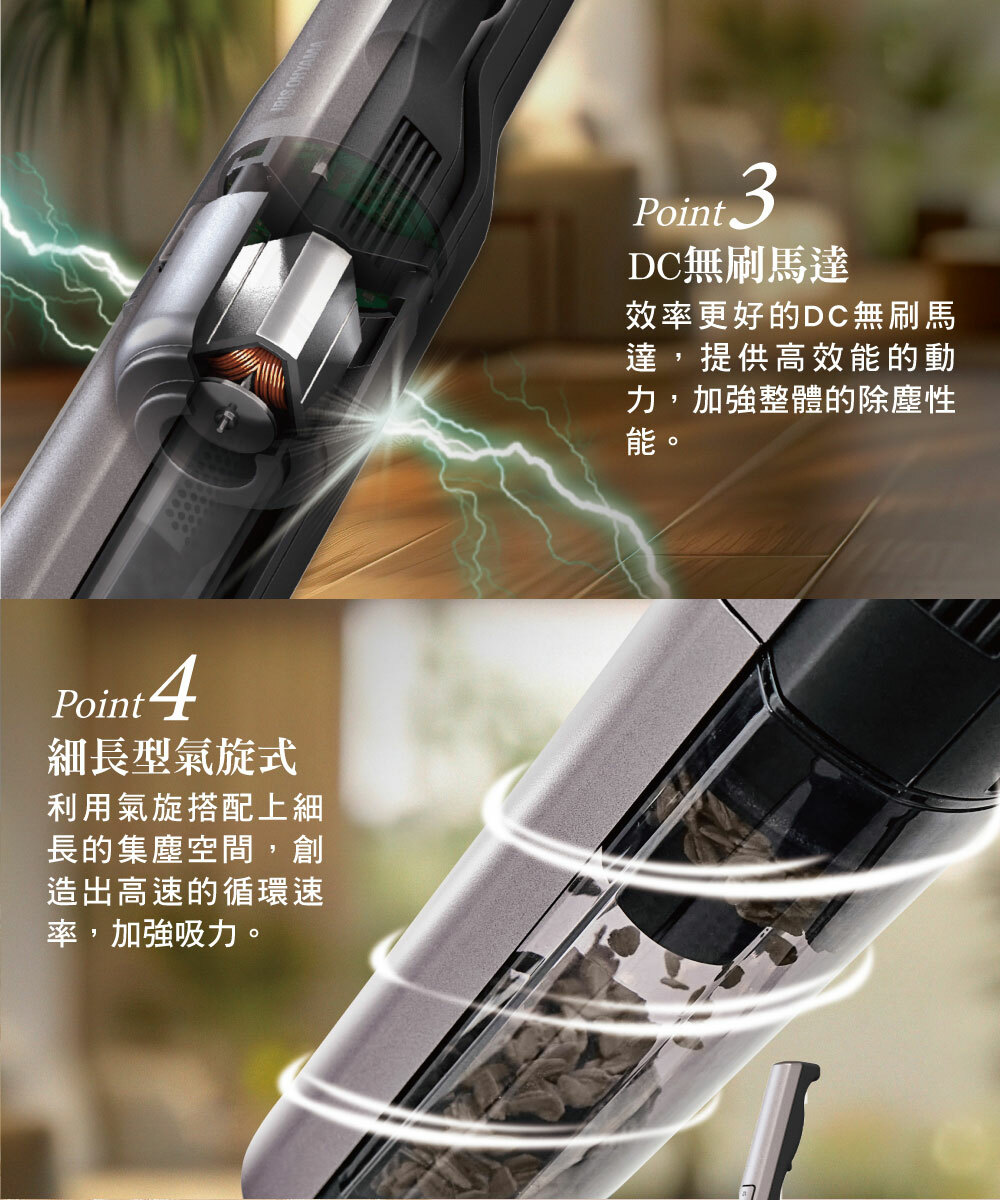 Point 3
DC無刷馬達
效率更好的DC無刷馬達，提供高效能的動力，加強整體的除塵性能。

Point 4
細長型氣旋式
利用氣旋搭配上細長的集塵空間，創造出高速的循環速率，加強吸力。