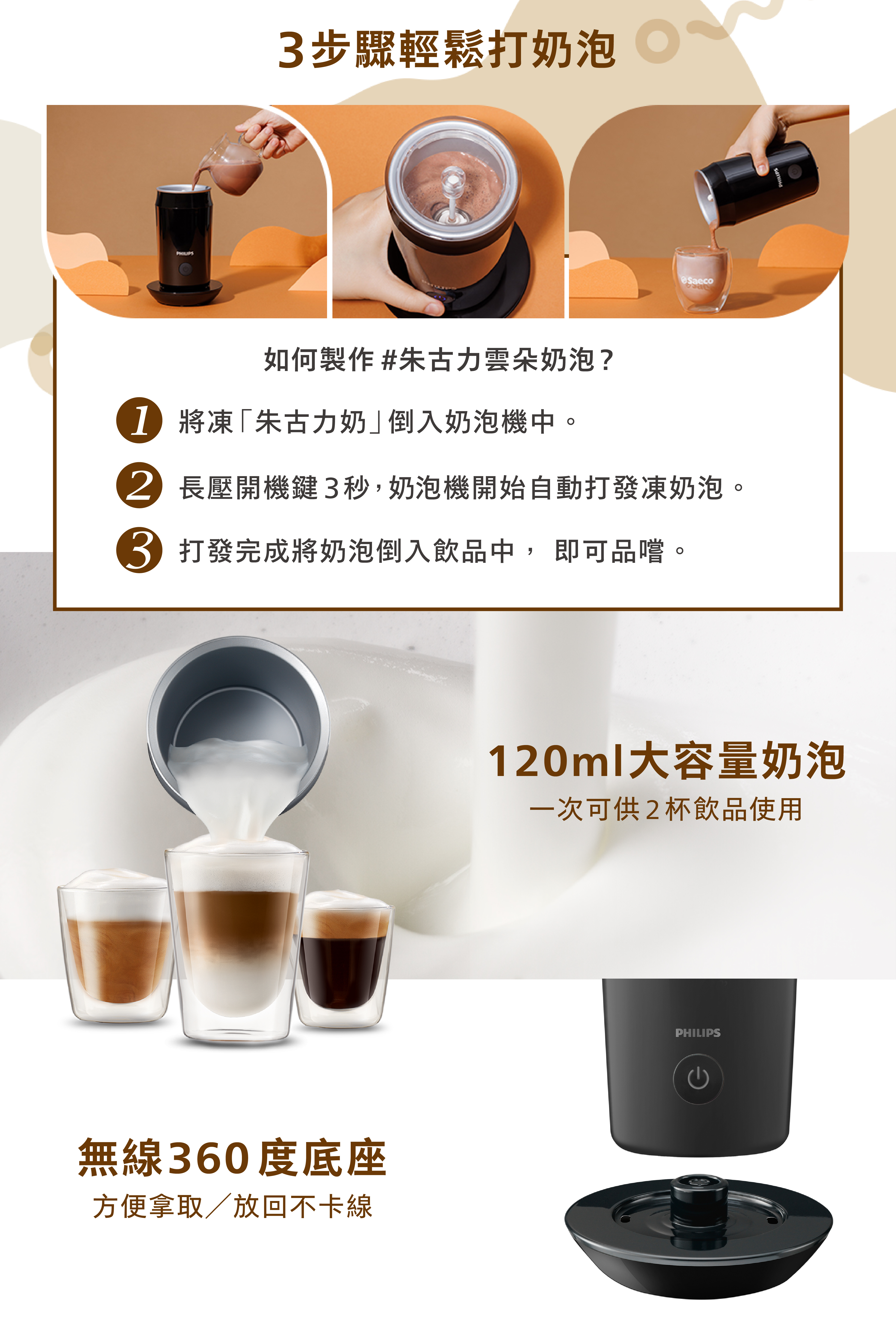 3步驟輕鬆打奶泡

PHILIPS

PHILIPS

Saeco

如何製作 #朱古力雲朵奶泡？

1 將凍「朱古力奶」倒入奶泡機中。

2 長壓開機鍵3秒，奶泡機開始自動打發凍奶泡。

3 打發完成將奶泡倒入飲品中， 即可品嚐。

120ml大容量奶泡
一次可供2杯飲品使用

PHILIPS

無線360度底座
方便拿取／放回不卡線