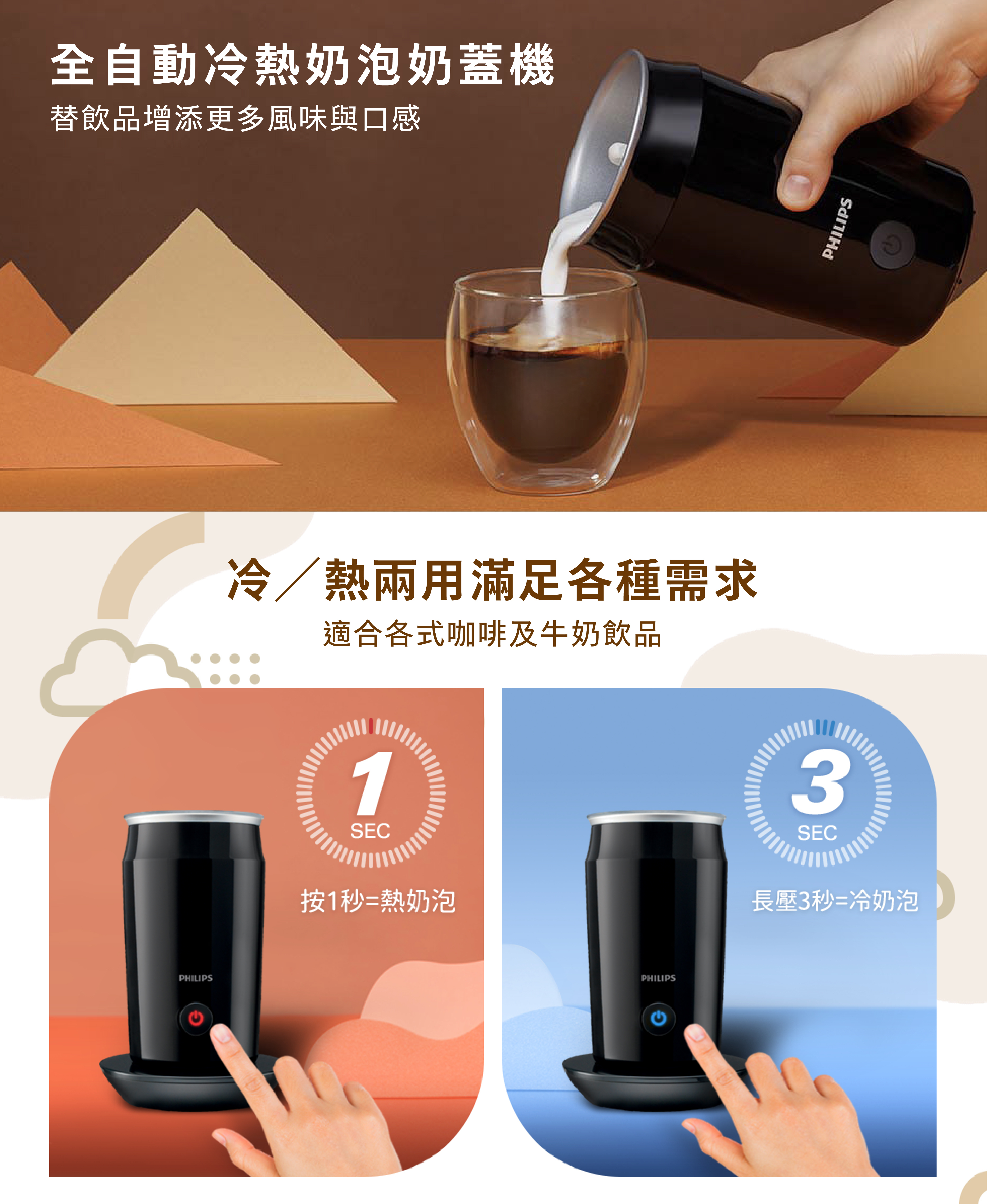 全自動冷熱奶泡奶蓋機
替飲品增添更多風味與口感

PHILIPS

冷／熱兩用滿足各種需求
適合各式咖啡及牛奶飲品

1
SEC
按1秒=熱奶泡

PHILIPS

3
SEC
長壓3秒=冷奶泡

PHILIPS