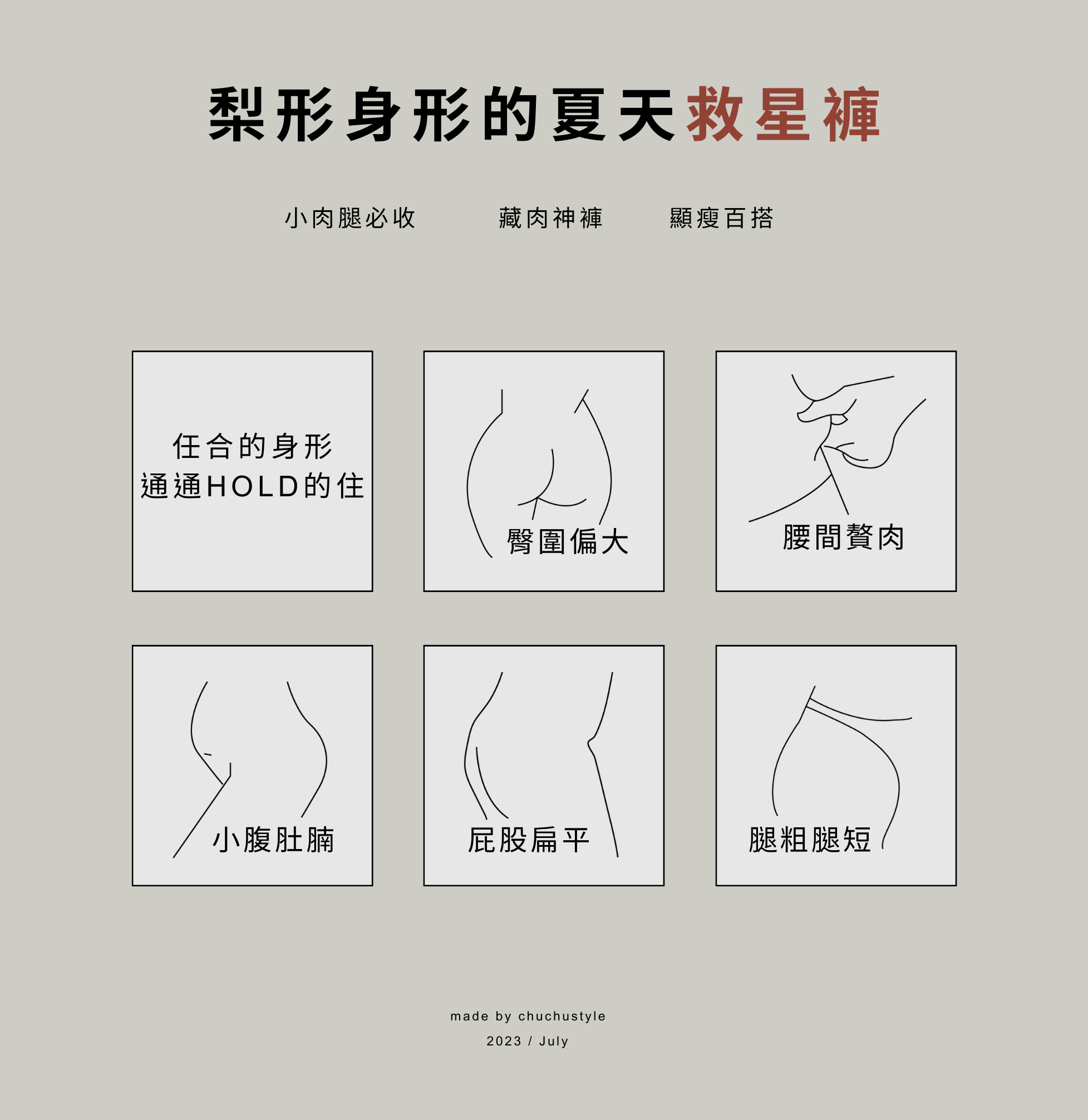 梨形身形的夏天救星褲

小肉腿必收　　藏肉神褲　　顯瘦百搭

任合的身形
通通HOLD的住

臀圍偏大

腰間贅肉

小腹肚腩

屁股扁平

腿粗腿短

made by chuchustyle
2023 / July