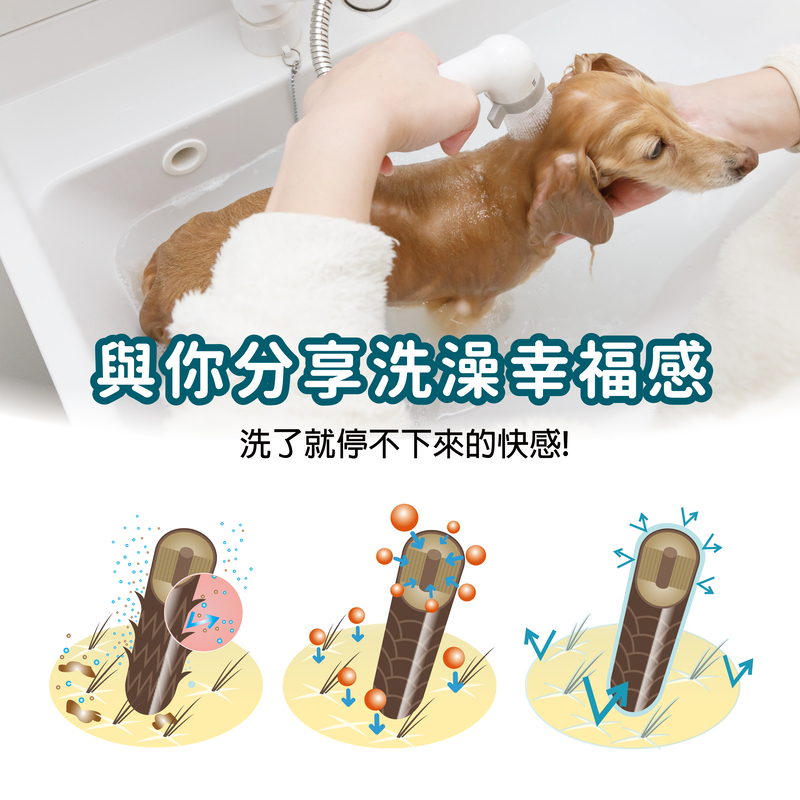 與你分享洗澡幸福感

洗了就停不下來的快感!