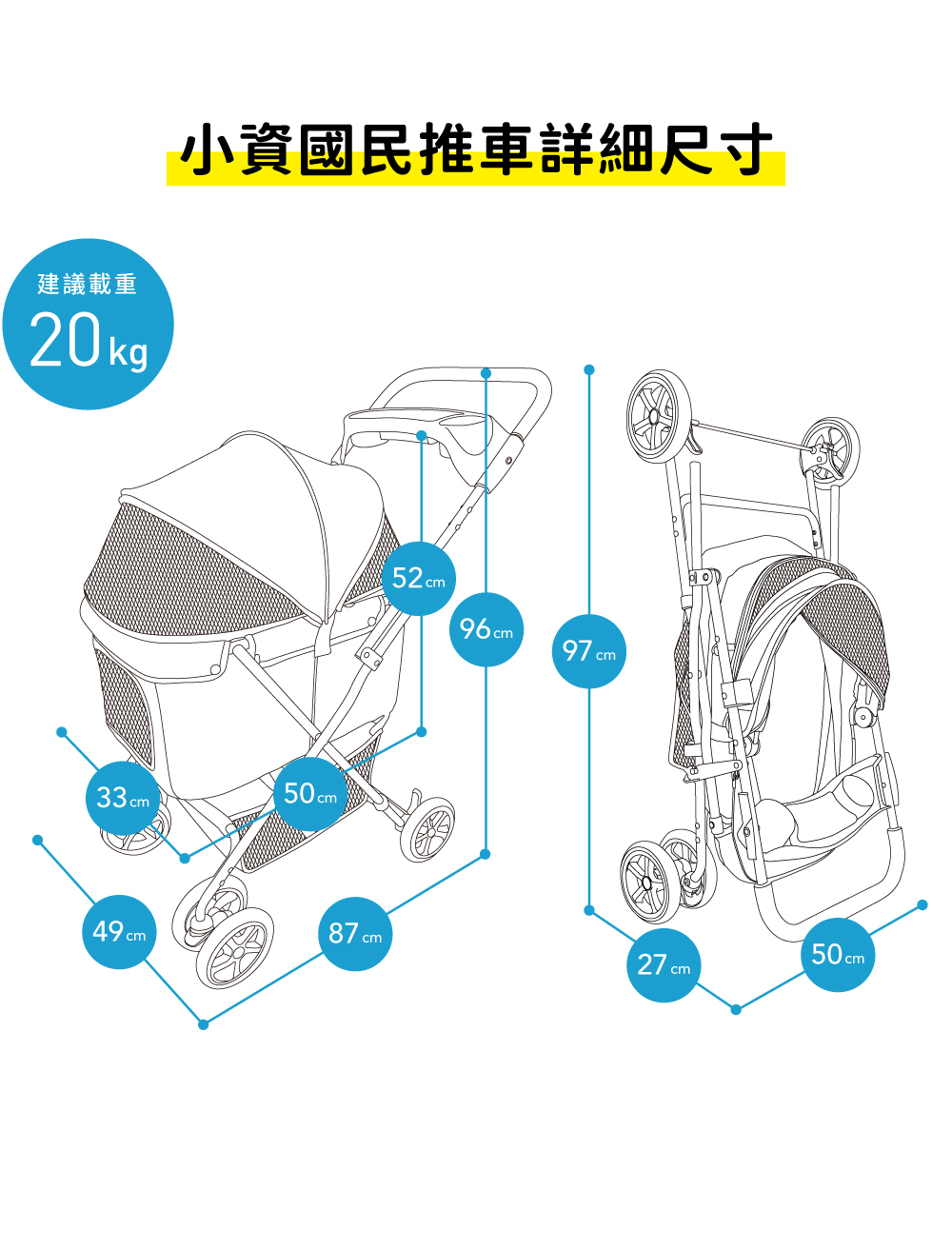 小資國民推車詳細尺寸

建議載重
20kg

52cm

96cm

97cm

33cm

50cm

49cm

87cm

27cm

50cm