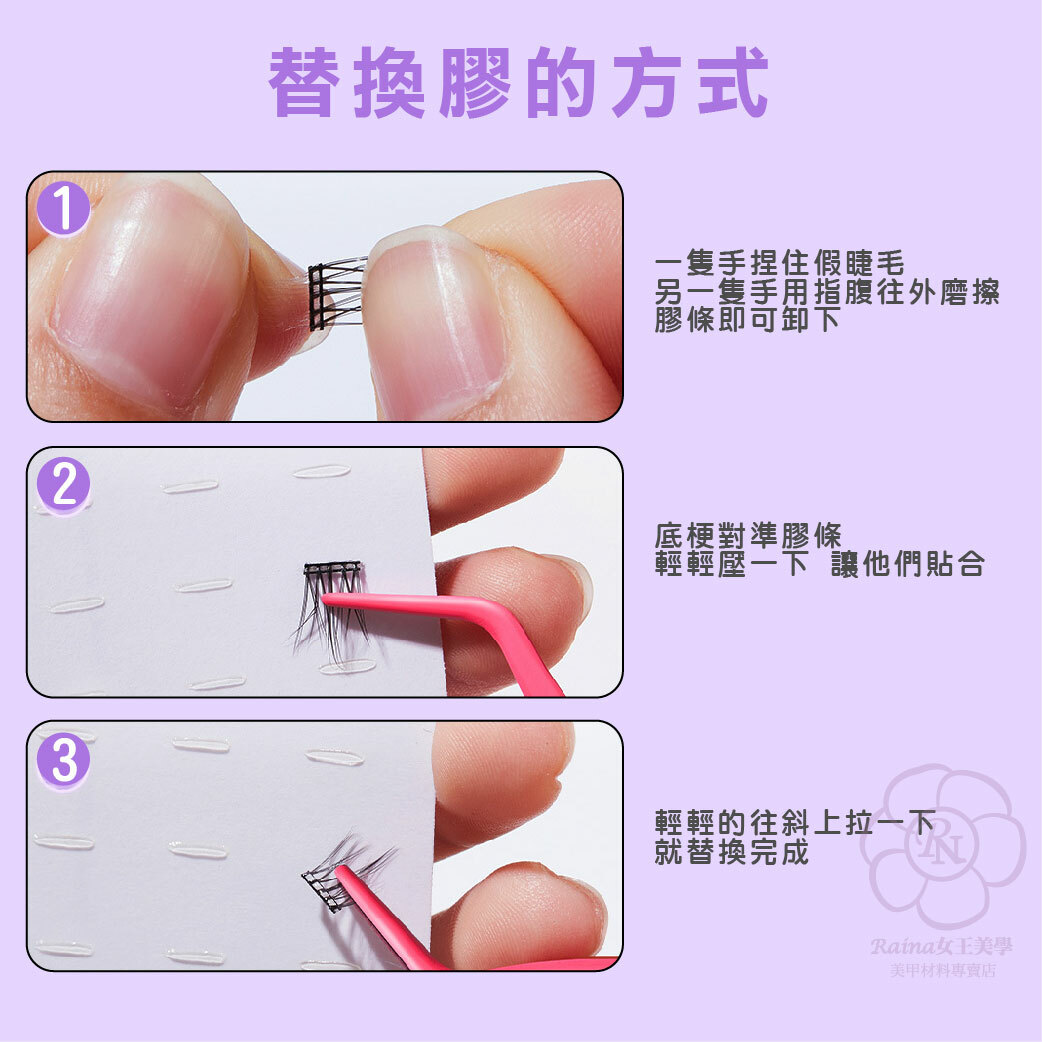 替換膠的方式

1

一隻手捏住假睫毛
另一隻手用指腹往外磨擦
膠條即可卸下

2

底梗對準膠條
輕輕壓一下 讓他們貼合

3

輕輕的往斜上拉一下
就替換完成

RN
Raina女王美學
美甲材料專賣店