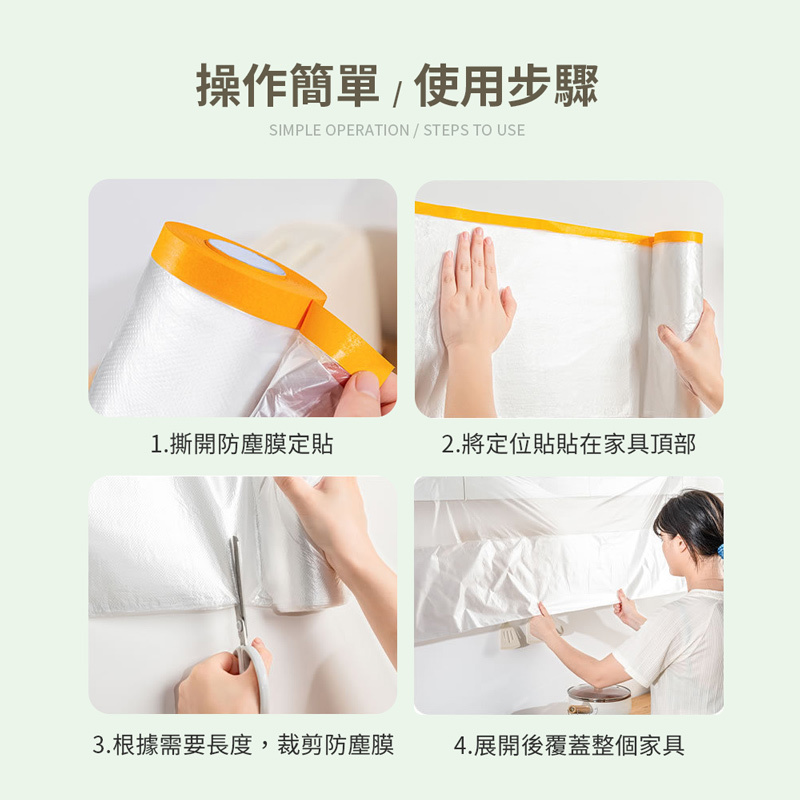 操作簡單 / 使用步驟

SIMPLE OPERATION / STEPS TO USE

1.撕開防塵膜定貼

2.將定位貼貼在家具頂部

3.根據需要長度，裁剪防塵膜

4.展開後覆蓋整個家具