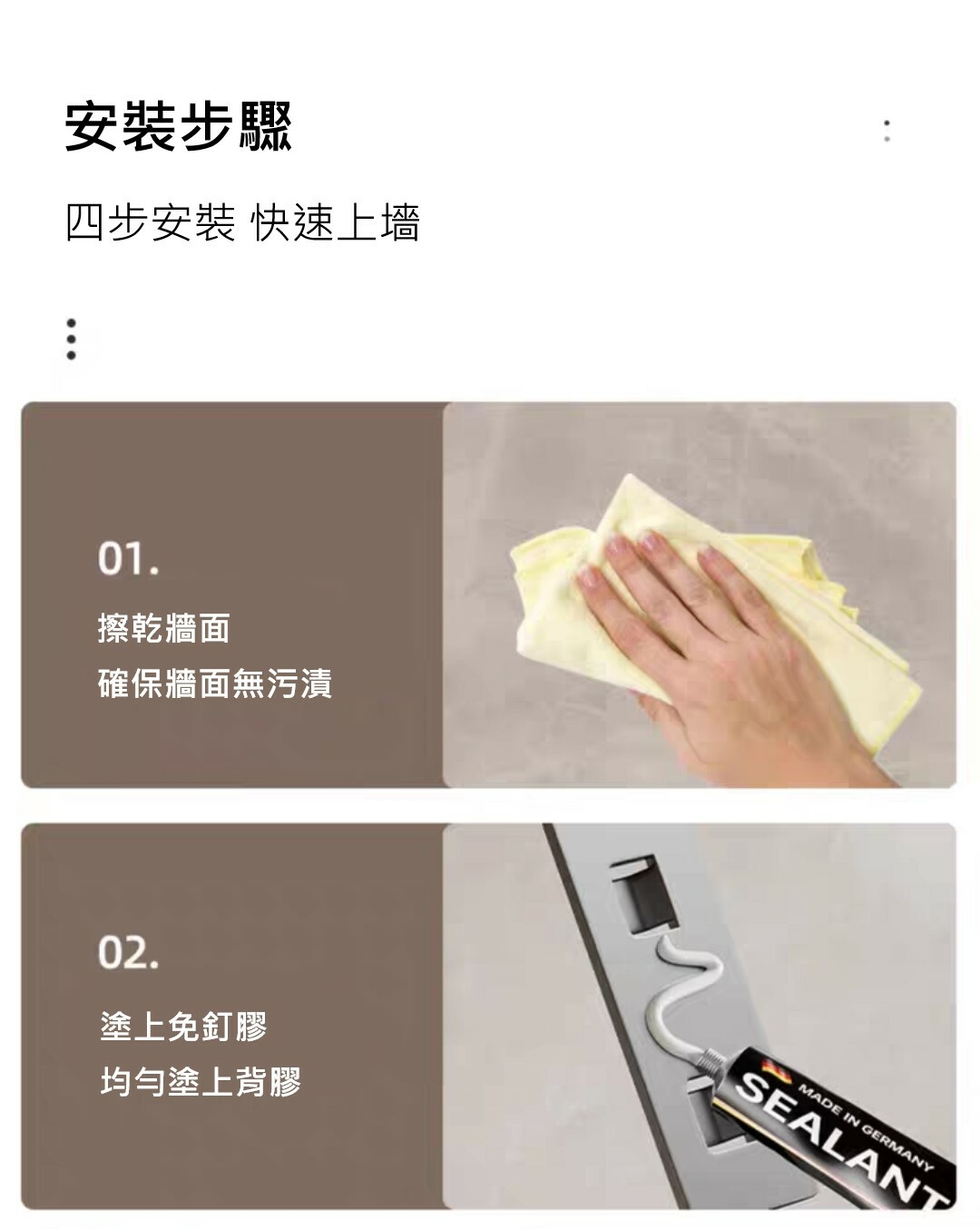 安裝步驟

四步安裝 快速上墻

01.

擦乾牆面
確保牆面無污漬

02.

塗上免釘膠
均勻塗上背膠

MADE IN GERMANY
SEALANT