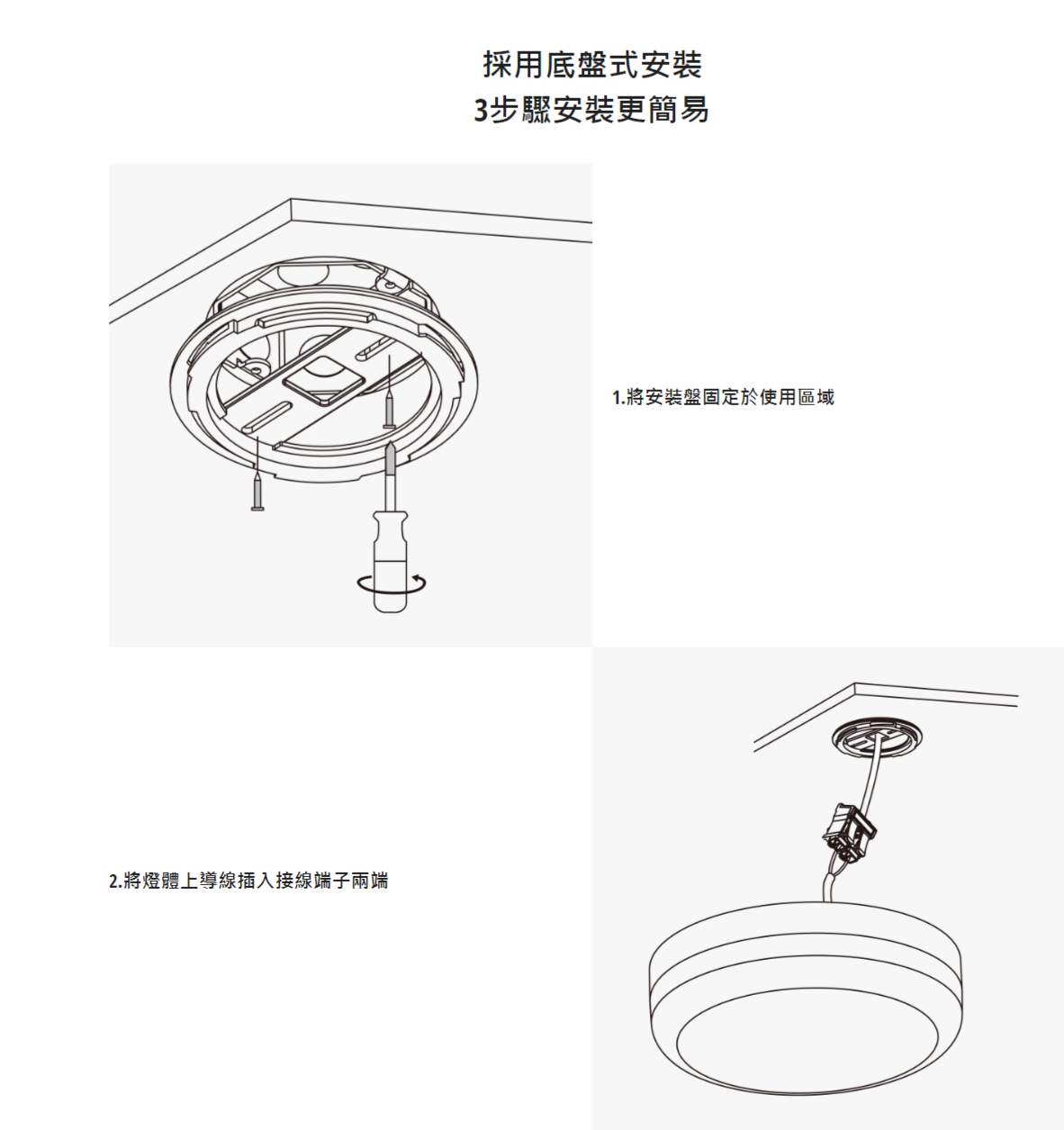 採用底盤式安裝
3步驟安裝更簡易

1.將安裝盤固定於使用區域

2.將燈體上導線插入接線端子兩端