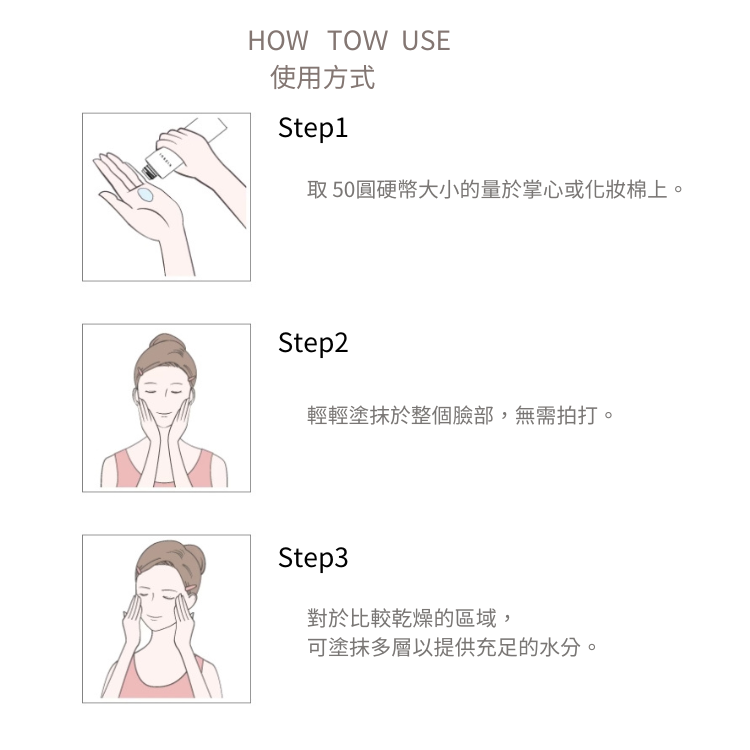 HOW TOW USE
使用方式

Step1

取 50圓硬幣大小的量於掌心或化妝棉上。

Step2

輕輕塗抹於整個臉部，無需拍打。

Step3

對於比較乾燥的區域，
可塗抹多層以提供充足的水分。