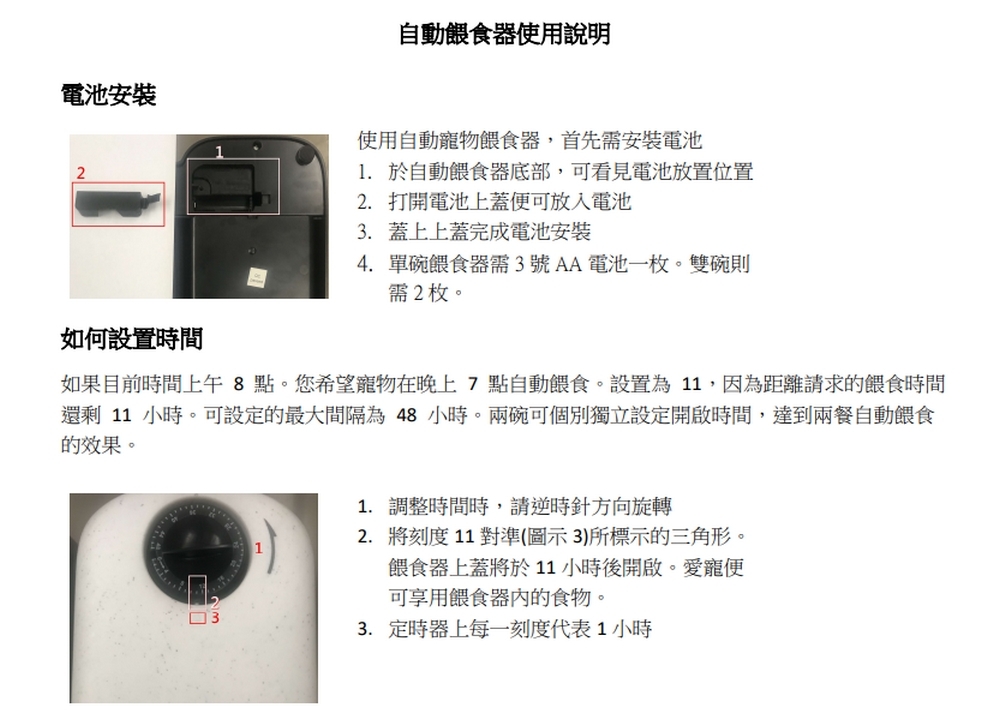 自動餵食器使用說明

電池安裝

2

1

使用自動寵物餵食器，首先需安裝電池
1. 於自動餵食器底部，可看見電池放置位置
2. 打開電池上蓋便可放入電池
3. 蓋上上蓋完成電池安裝
4. 單碗餵食器需 3 號 AA 電池一枚。雙碗則需 2 枚。

如何設置時間

如果目前時間上午 8 點。您希望寵物在晚上 7 點自動餵食。設置為 11，因為距離請求的餵食時間還剩 11 小時。可設定的最大間隔為 48 小時。兩碗可個別獨立設定開啟時間，達到兩餐自動餵食的效果。

1

2

3

1. 調整時間時，請逆時針方向旋轉
2. 將刻度 11 對準(圖示 3)所標示的三角形。餵食器上蓋將於 11 小時後開啟。愛寵便可享用餵食器內的食物。
3. 定時器上每一刻度代表 1 小時