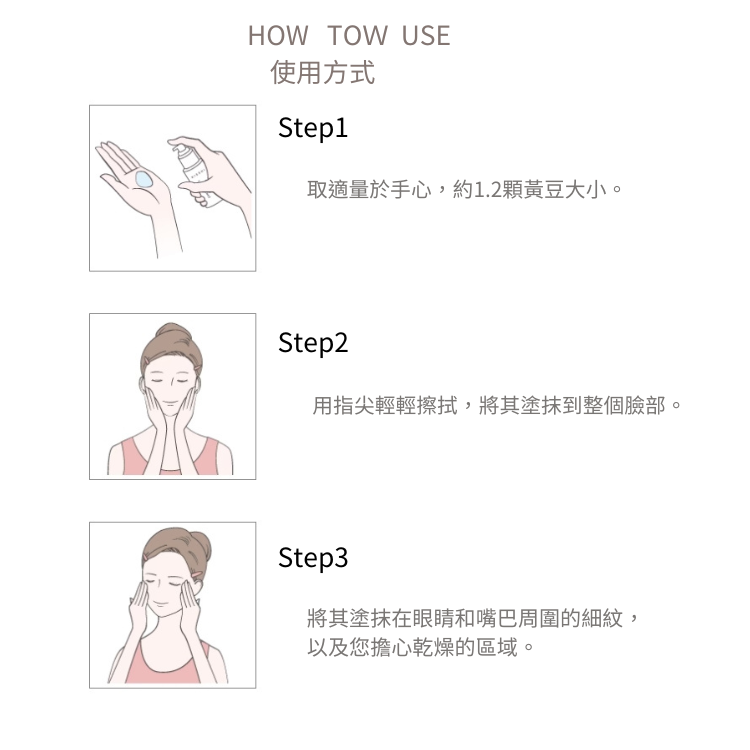 HOW TOW USE
使用方式

Step1

取適量於手心，約1.2顆黃豆大小。

Step2

用指尖輕輕擦拭，將其塗抹到整個臉部。

Step3

將其塗抹在眼睛和嘴巴周圍的細紋，以及您擔心乾燥的區域。