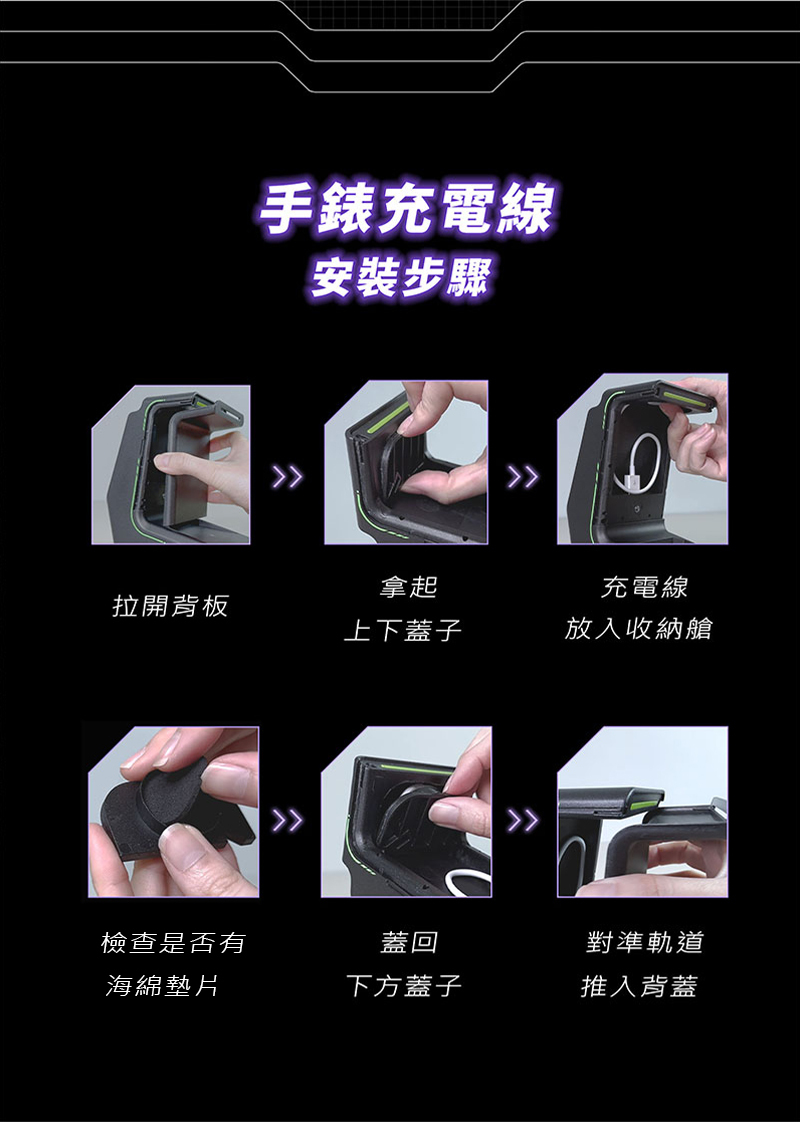 手錶充電線
安裝步驟

拉開背板

拿起
上下蓋子

充電線
放入收納艙

檢查是否有
海綿墊片

蓋回
下方蓋子

對準軌道
推入背蓋