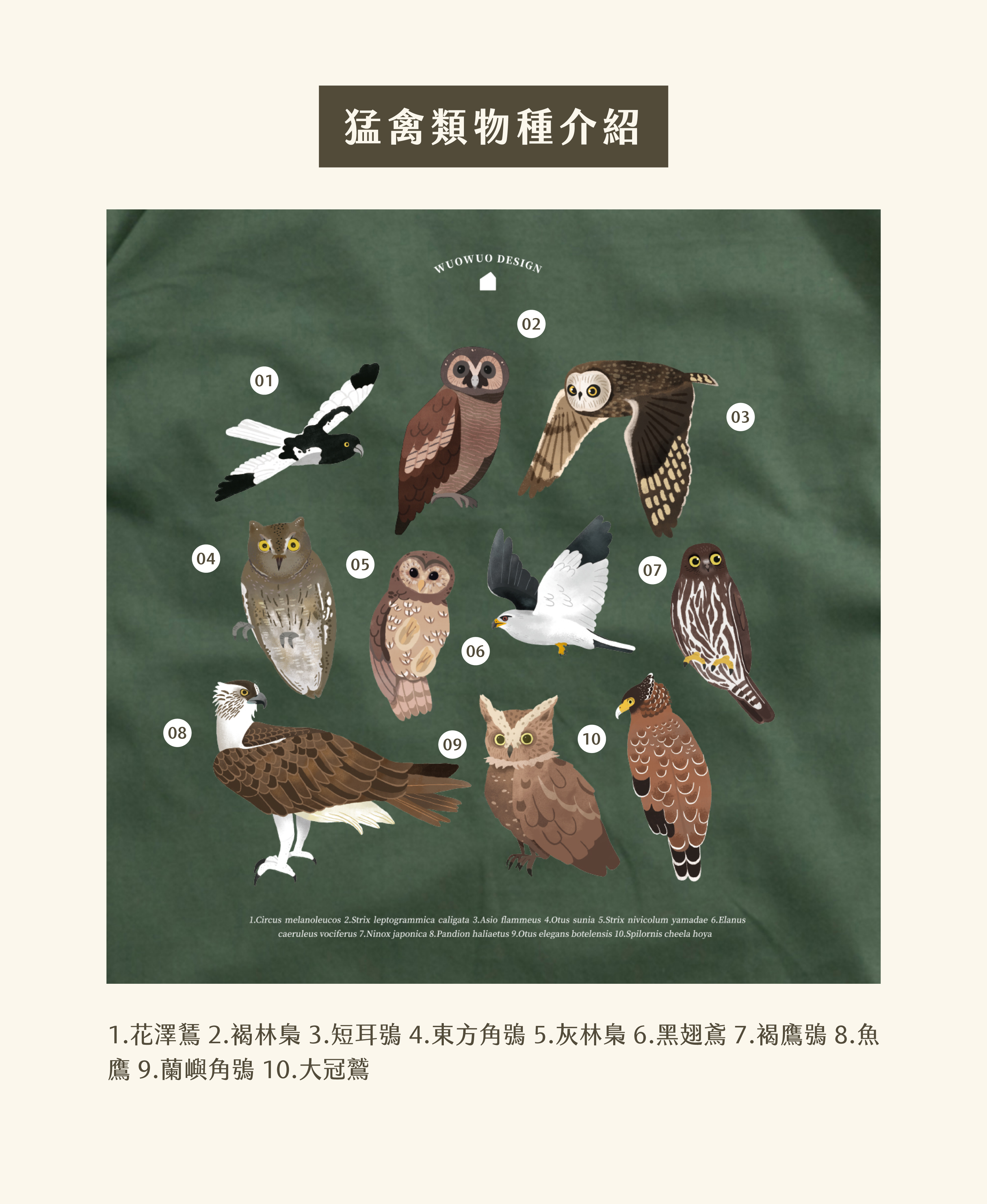 猛禽類物種介紹

WUOWUO DESIGN

02

01

03

04

05

07

06

08

09

10

1.Circus melanoleucos 2.Strix leptogrammica caligata 3.Asio flammeus 4.Otus sunia 5.Strix nivicolum yamadae 6.Elanus caeruleus vociferus 7.Ninox japonica 8.Pandion haliaetus 9.Otus elegans botelensis 10.Spilornis cheela hoya

1.花澤鵟 2.褐林梟 3.短耳鴞 4.東方角鴞 5.灰林梟 6.黑翅鳶 7.褐鷹鴞 8.魚鷹 9.蘭嶼角鴞 10.大冠鷲